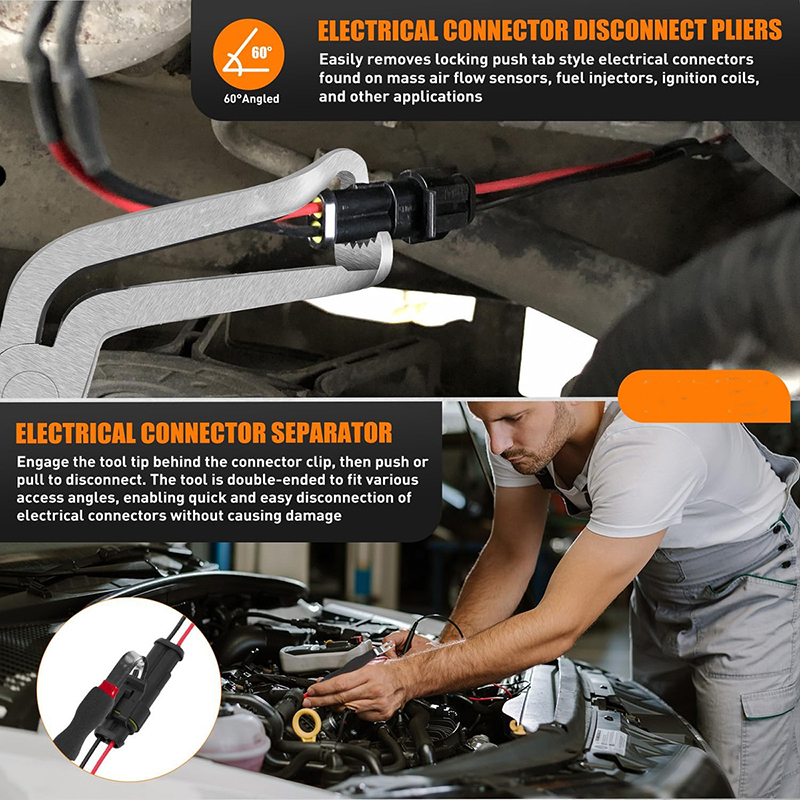 60°
60°Angled

ELECTRICAL CONNECTOR DISCONNECT PLIERS

Easily removes locking push tab style electrical connectors found on mass air flow sensors, fuel injectors, ignition coils, and other applications

ELECTRICAL CONNECTOR SEPARATOR

Engage the tool tip behind the connector clip, then push or pull to disconnect. The tool is double-ended to fit various access angles, enabling quick and easy disconnection of electrical connectors without causing damage