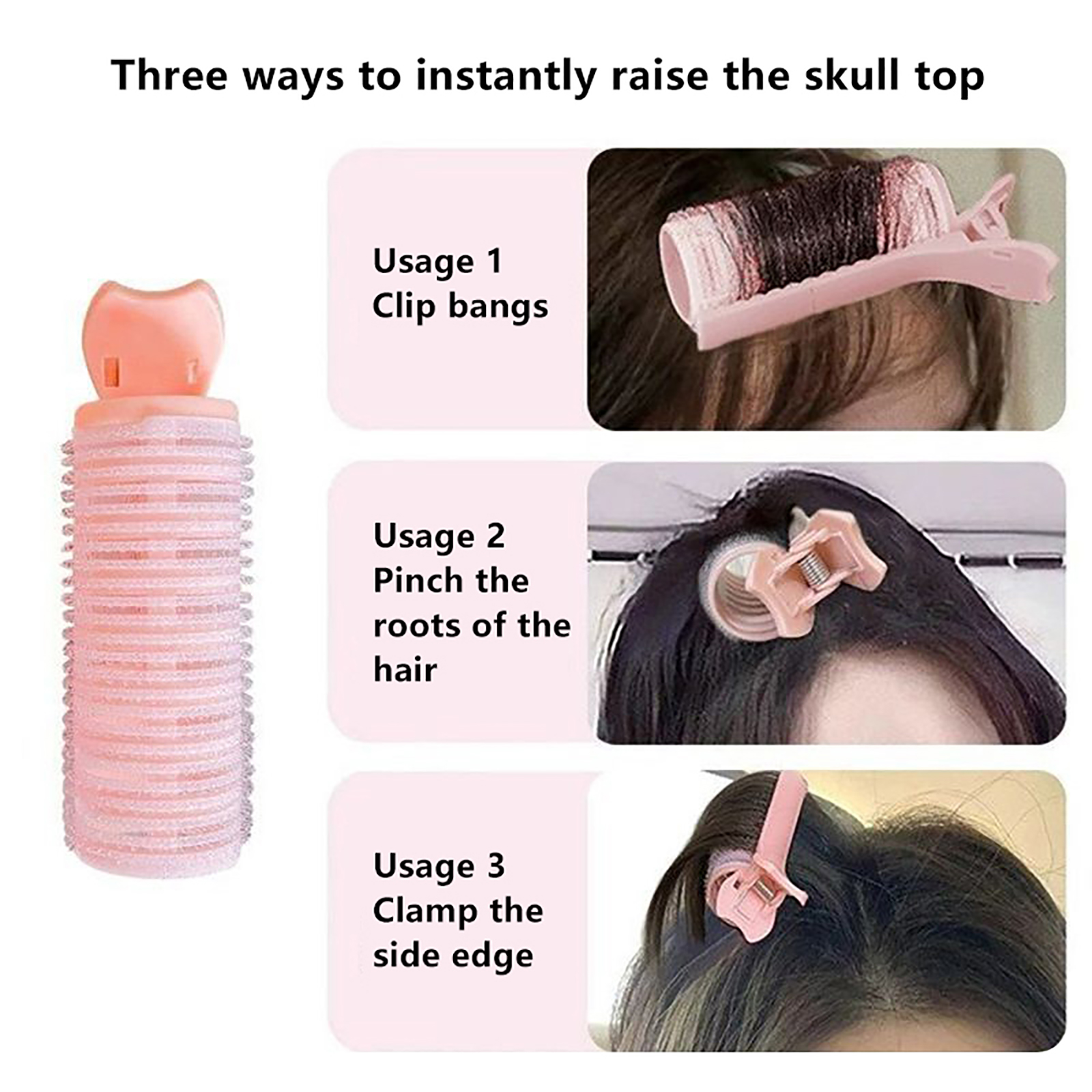 Three ways to instantly raise the skull top

Usage 1
Clip bangs

Usage 2
Pinch the roots of the hair

Usage 3
Clamp the side edge