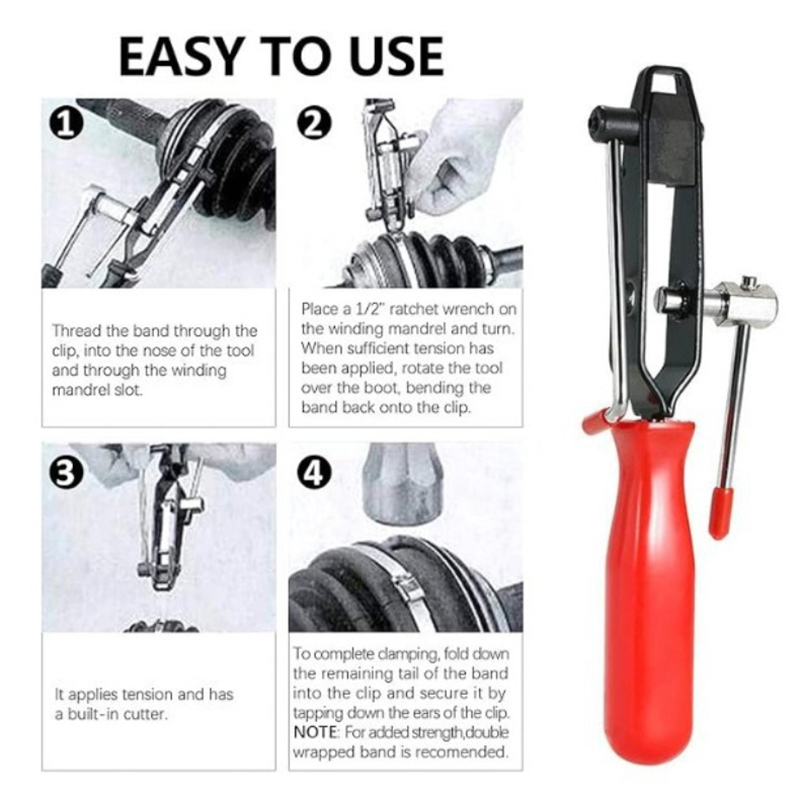 EASY TO USE

1

Thread the band through the clip, into the nose of the tool and through the winding mandrel slot.

2

Place a 1/2" ratchet wrench on the winding mandrel and turn. When sufficient tension has been applied, rotate the tool over the boot, bending the band back onto the clip.

3

It applies tension and has a built-in cutter.

4

To complete clamping, fold down the remaining tail of the band into the clip and secure it by tapping down the ears of the clip. NOTE: For added strength,double wrapped band is recomended.