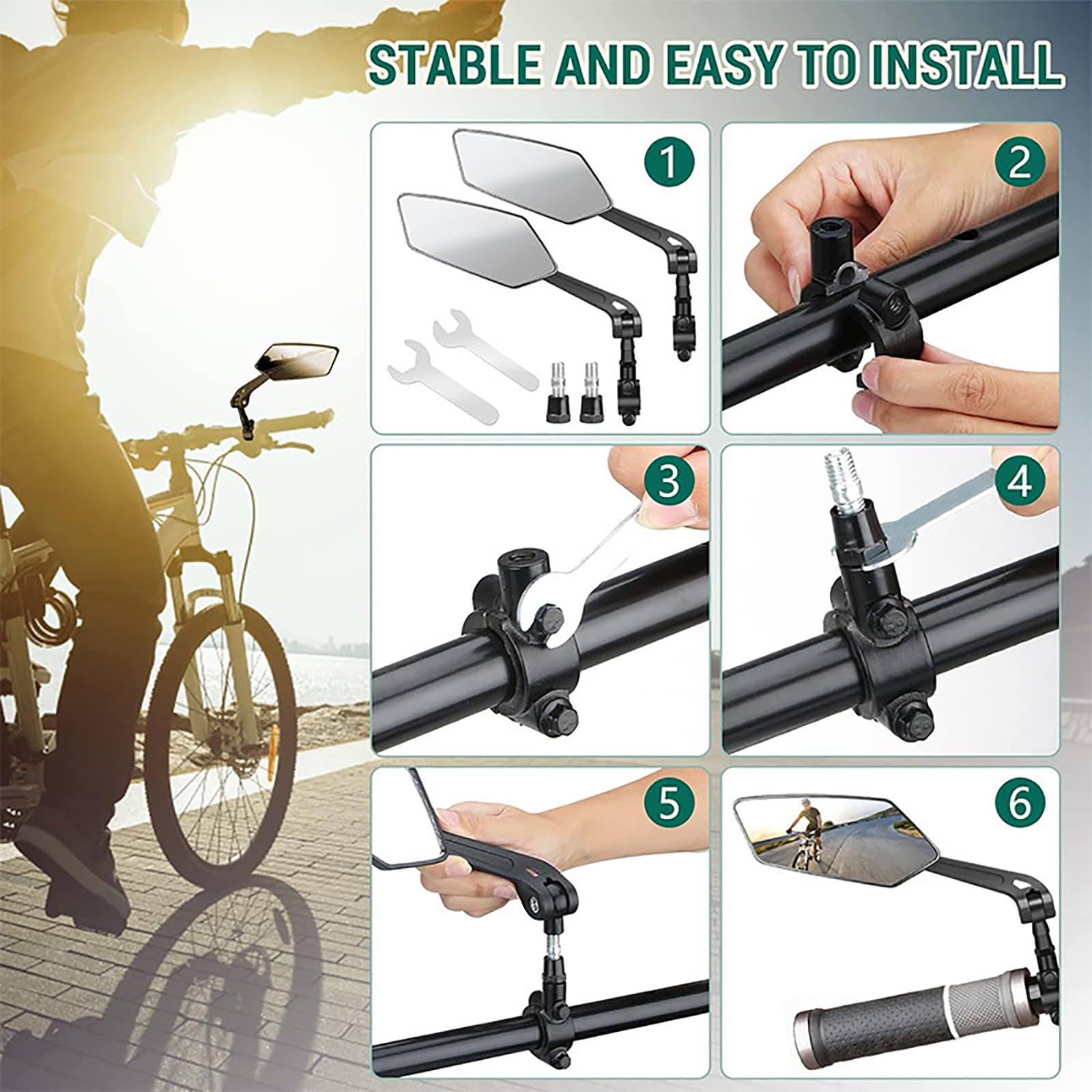 STABLE AND EASY TO INSTALL

1

2

3

4

5

6