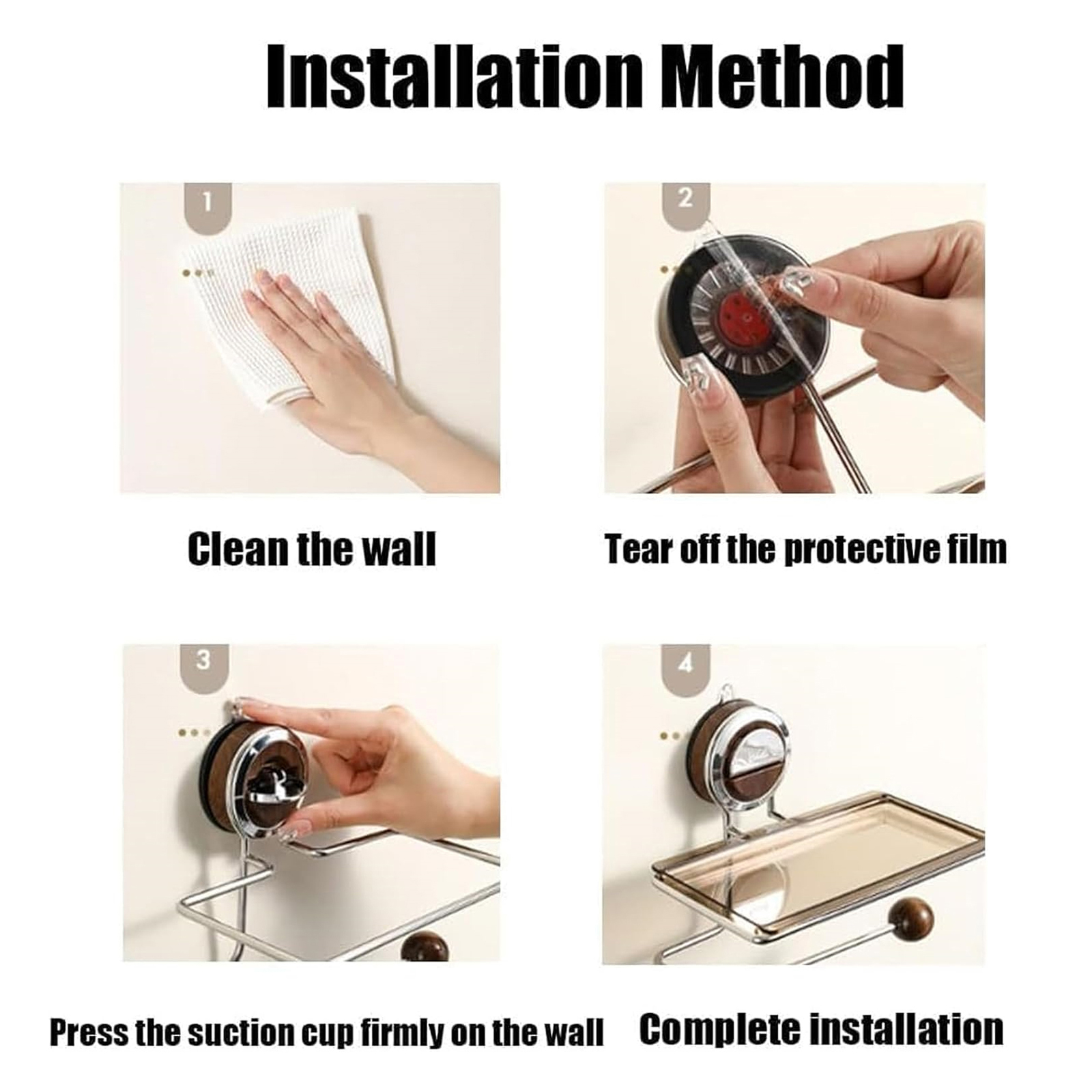 Installation Method

1

Clean the wall

2

Tear off the protective film

3

Press the suction cup firmly on the wall

4

Complete installation