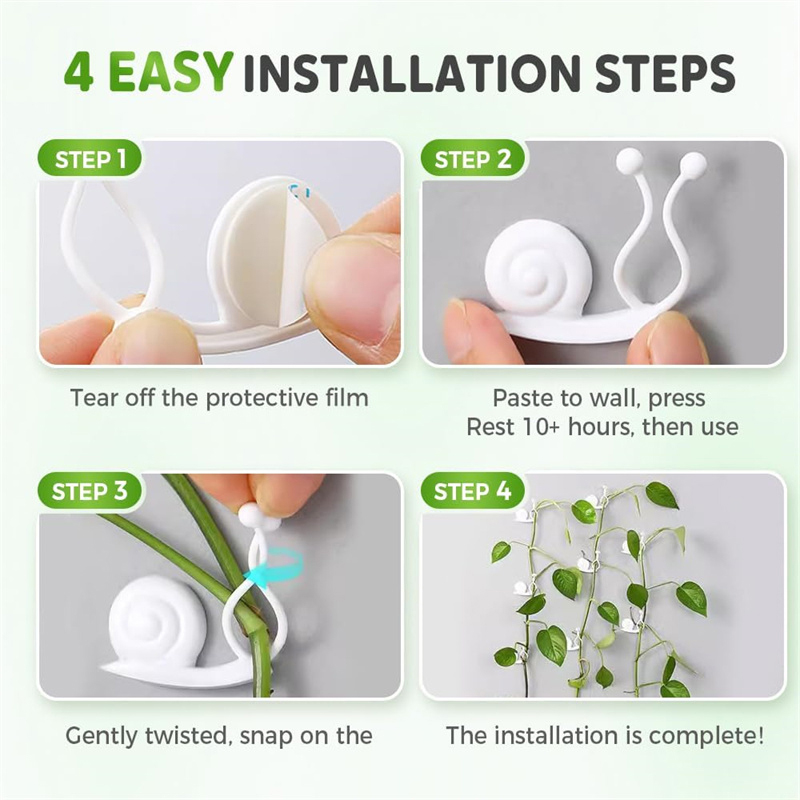 4 EASY INSTALLATION STEPS

STEP 1

Tear off the protective film

STEP 2

Paste to wall, press
Rest 10+ hours, then use

STEP 3

Gently twisted, snap on the

STEP 4

The installation is complete!