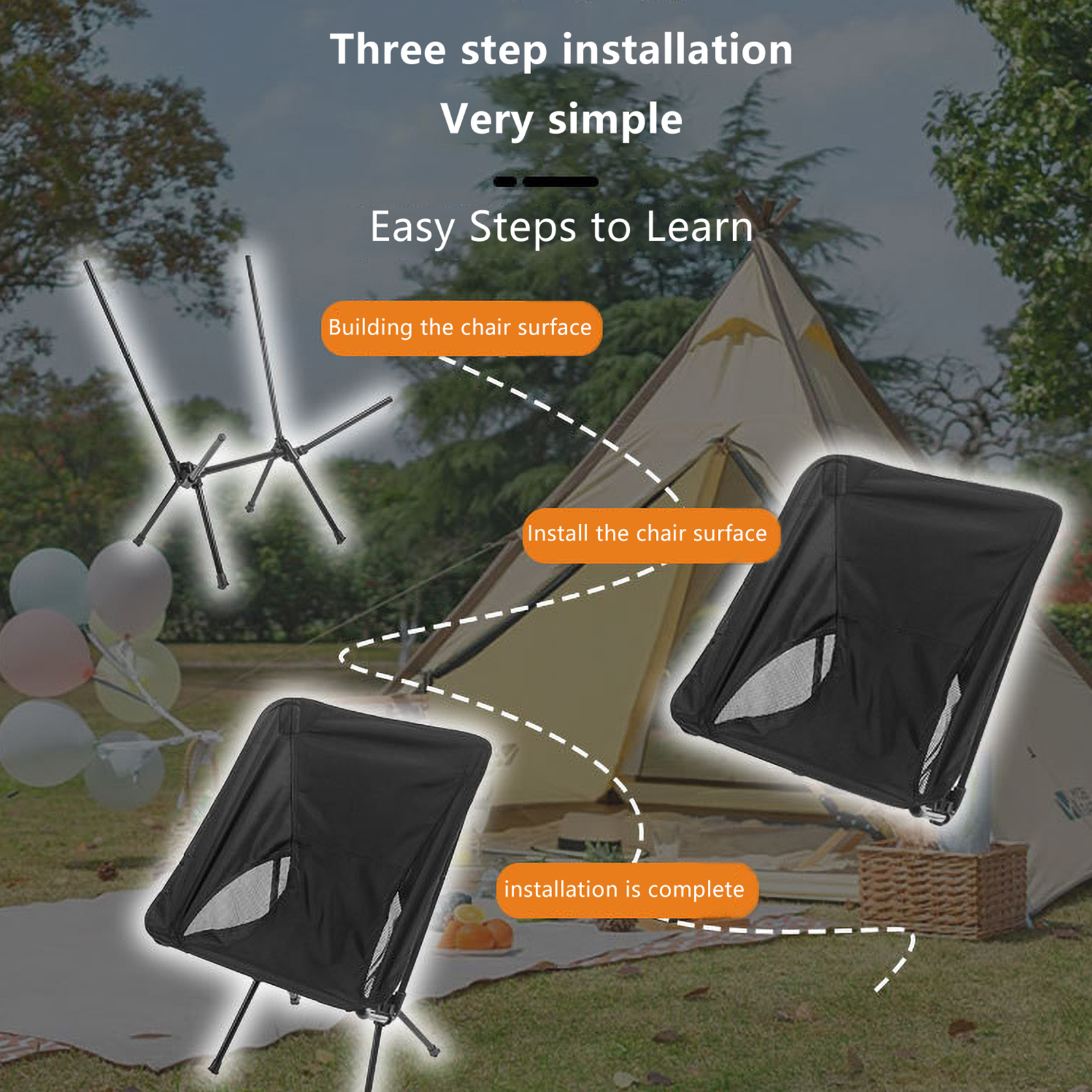 Three step installation
Very simple

Easy Steps to Learn

Building the chair surface

Install the chair surface

installation is complete