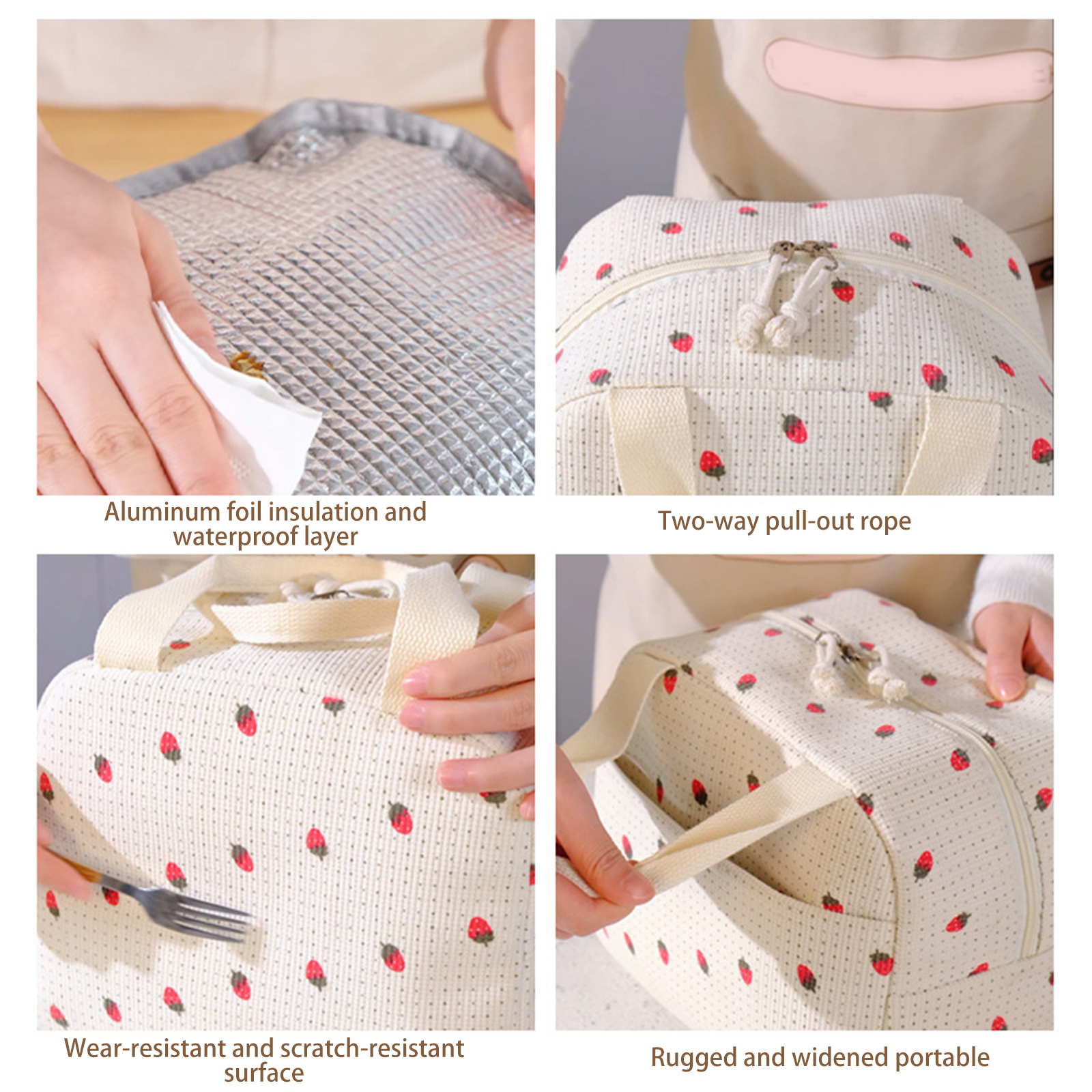 Aluminum foil insulation and waterproof layer

Two-way pull-out rope

Wear-resistant and scratch-resistant surface

Rugged and widened portable