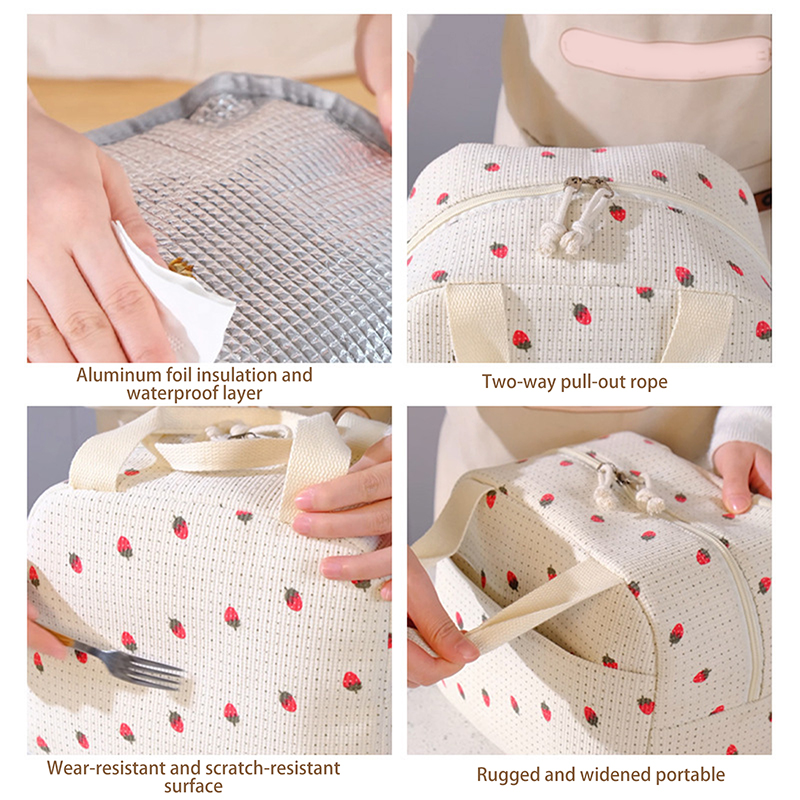 Aluminum foil insulation and waterproof layer

Two-way pull-out rope

Wear-resistant and scratch-resistant surface

Rugged and widened portable