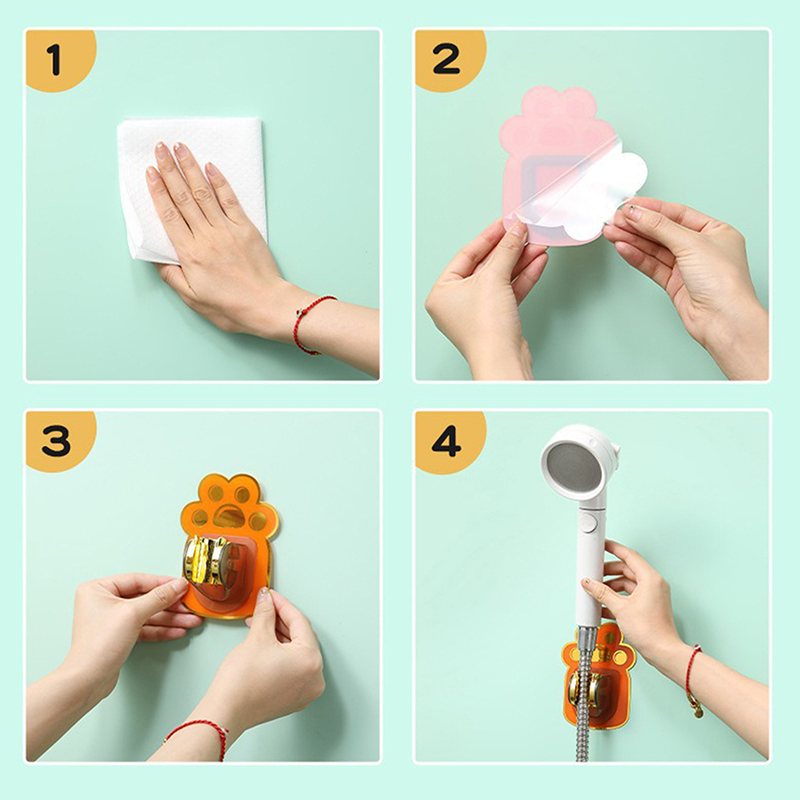 1

2

3

4