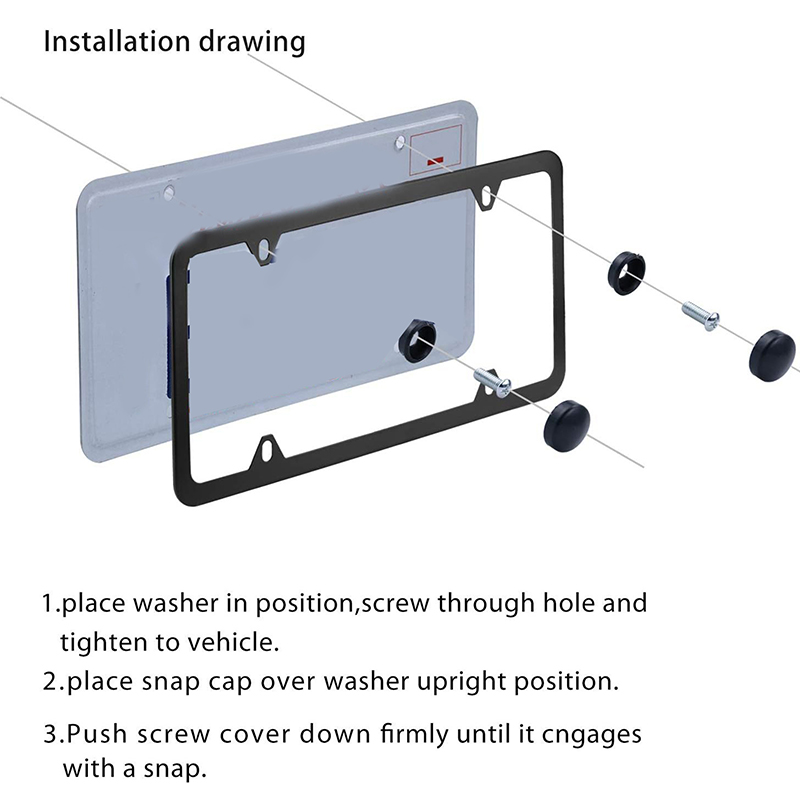 Installation drawing

1.place washer in position,screw through hole and tighten to vehicle.

2.place snap cap over washer upright position.

3.Push screw cover down firmly until it cngages with a snap.