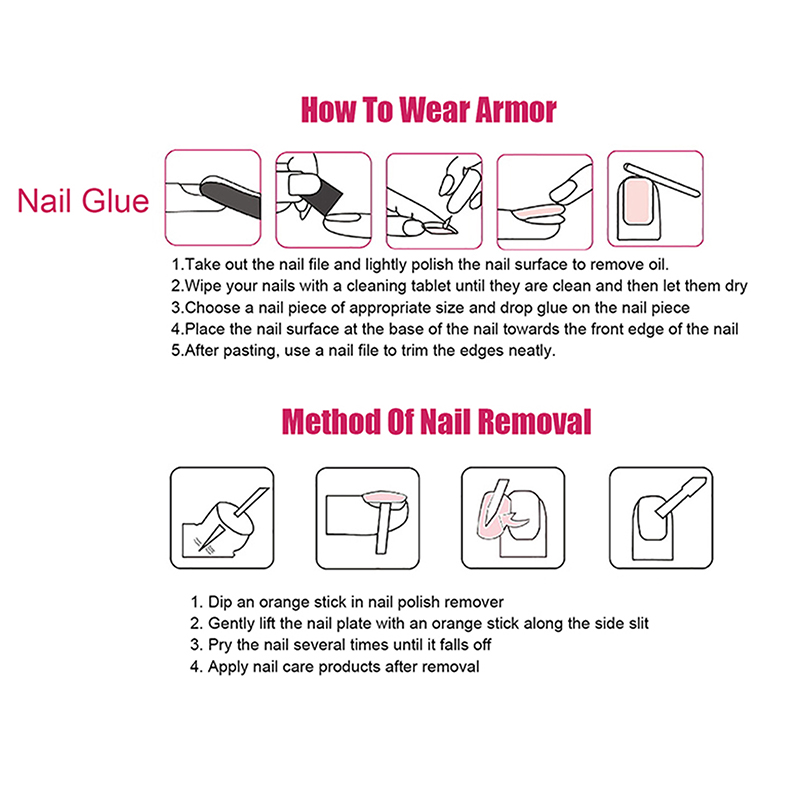 How To Wear Armor

Nail Glue

1.Take out the nail file and lightly polish the nail surface to remove oil.
2.Wipe your nails with a cleaning tablet until they are clean and then let them dry
3.Choose a nail piece of appropriate size and drop glue on the nail piece
4.Place the nail surface at the base of the nail towards the front edge of the nail
5.After pasting, use a nail file to trim the edges neatly.

Method Of Nail Removal

1. Dip an orange stick in nail polish remover
2. Gently lift the nail plate with an orange stick along the side slit
3. Pry the nail several times until it falls off
4. Apply nail care products after removal