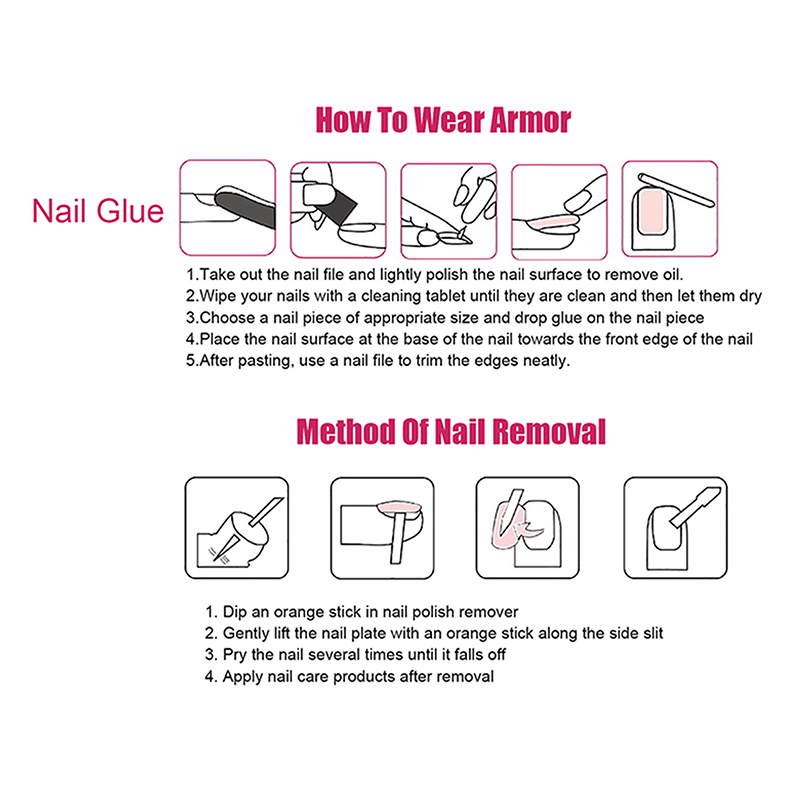 How To Wear Armor

Nail Glue

1.Take out the nail file and lightly polish the nail surface to remove oil.
2.Wipe your nails with a cleaning tablet until they are clean and then let them dry
3.Choose a nail piece of appropriate size and drop glue on the nail piece
4.Place the nail surface at the base of the nail towards the front edge of the nail
5.After pasting, use a nail file to trim the edges neatly.

Method Of Nail Removal

1. Dip an orange stick in nail polish remover
2. Gently lift the nail plate with an orange stick along the side slit
3. Pry the nail several times until it falls off
4. Apply nail care products after removal