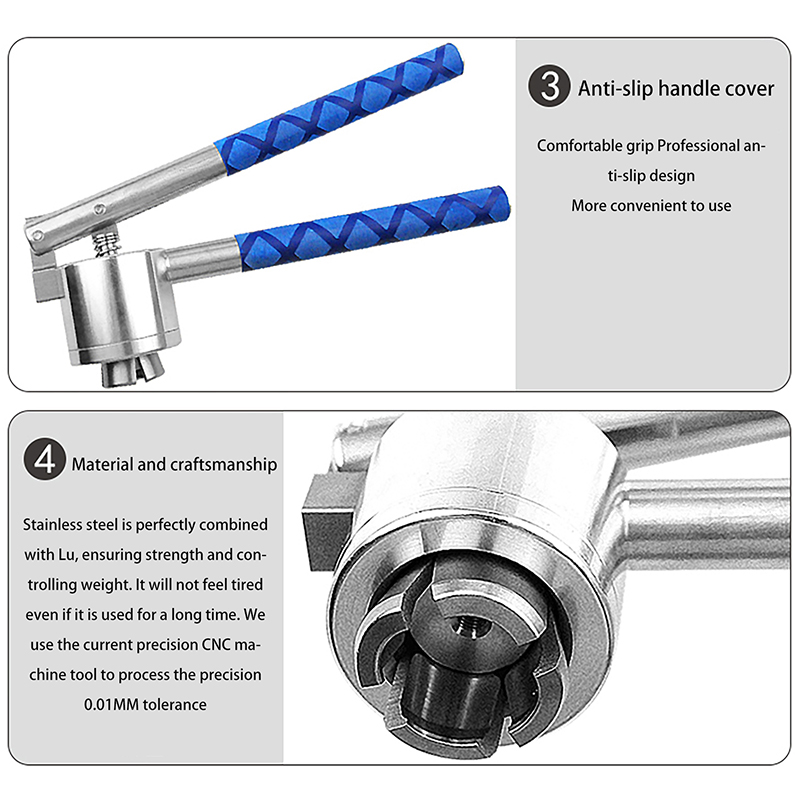 3 Anti-slip handle cover

Comfortable grip Professional anti-slip design
More convenient to use

4 Material and craftsmanship

Stainless steel is perfectly combined with Lu, ensuring strength and controlling weight. It will not feel tired even if it is used for a long time. We use the current precision CNC machine tool to process the precision 0.01MM tolerance