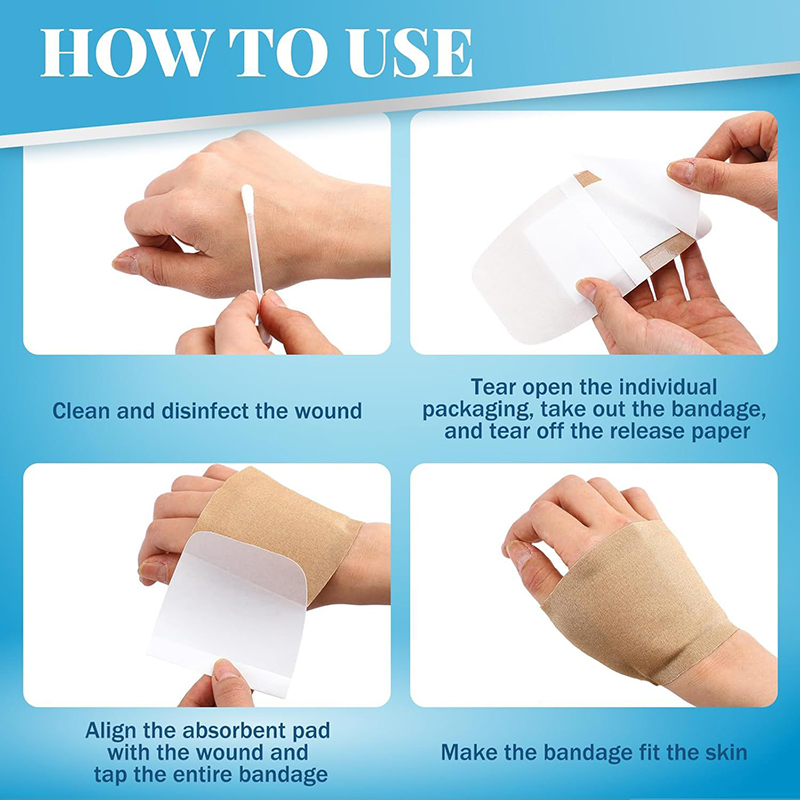 HOW TO USE

Clean and disinfect the wound

Tear open the individual packaging, take out the bandage, and tear off the release paper

Align the absorbent pad with the wound and tap the entire bandage

Make the bandage fit the skin