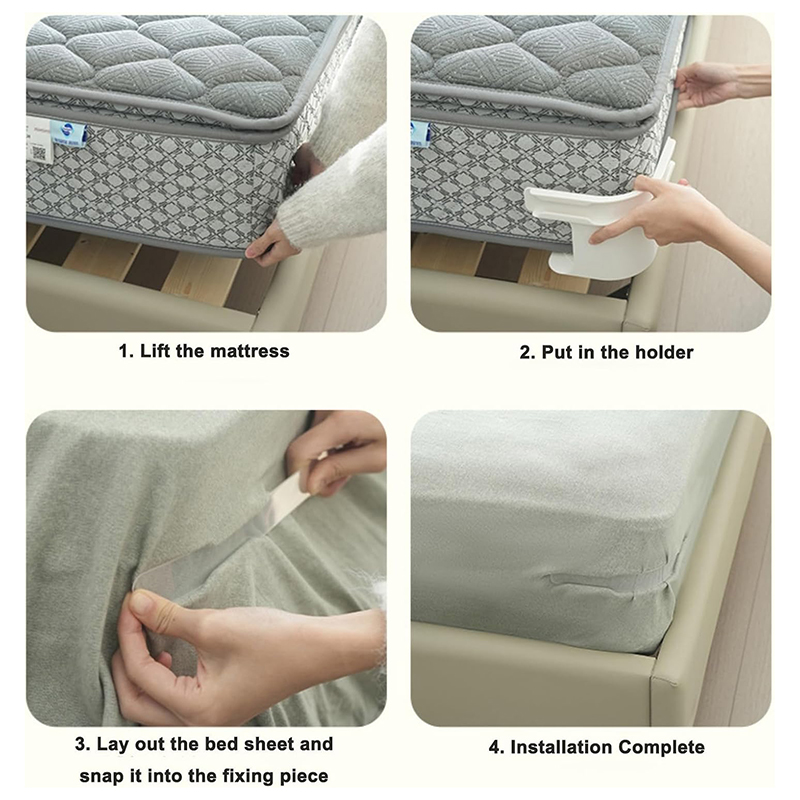 1. Lift the mattress

2. Put in the holder

3. Lay out the bed sheet and snap it into the fixing piece

4. Installation Complete