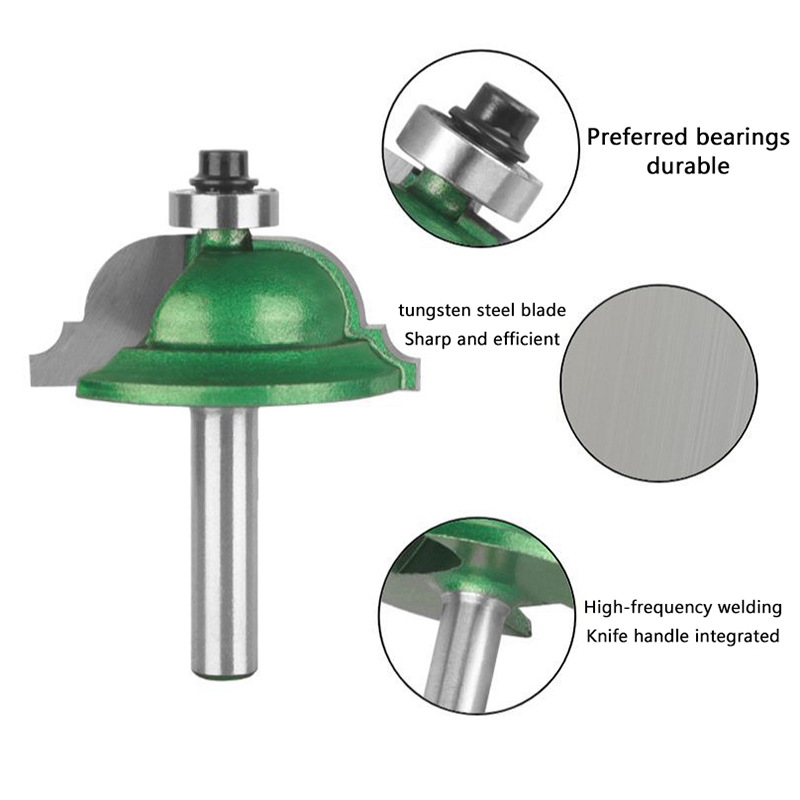 Preferred bearings
durable

tungsten steel blade
Sharp and efficient

High-frequency welding
Knife handle integrated