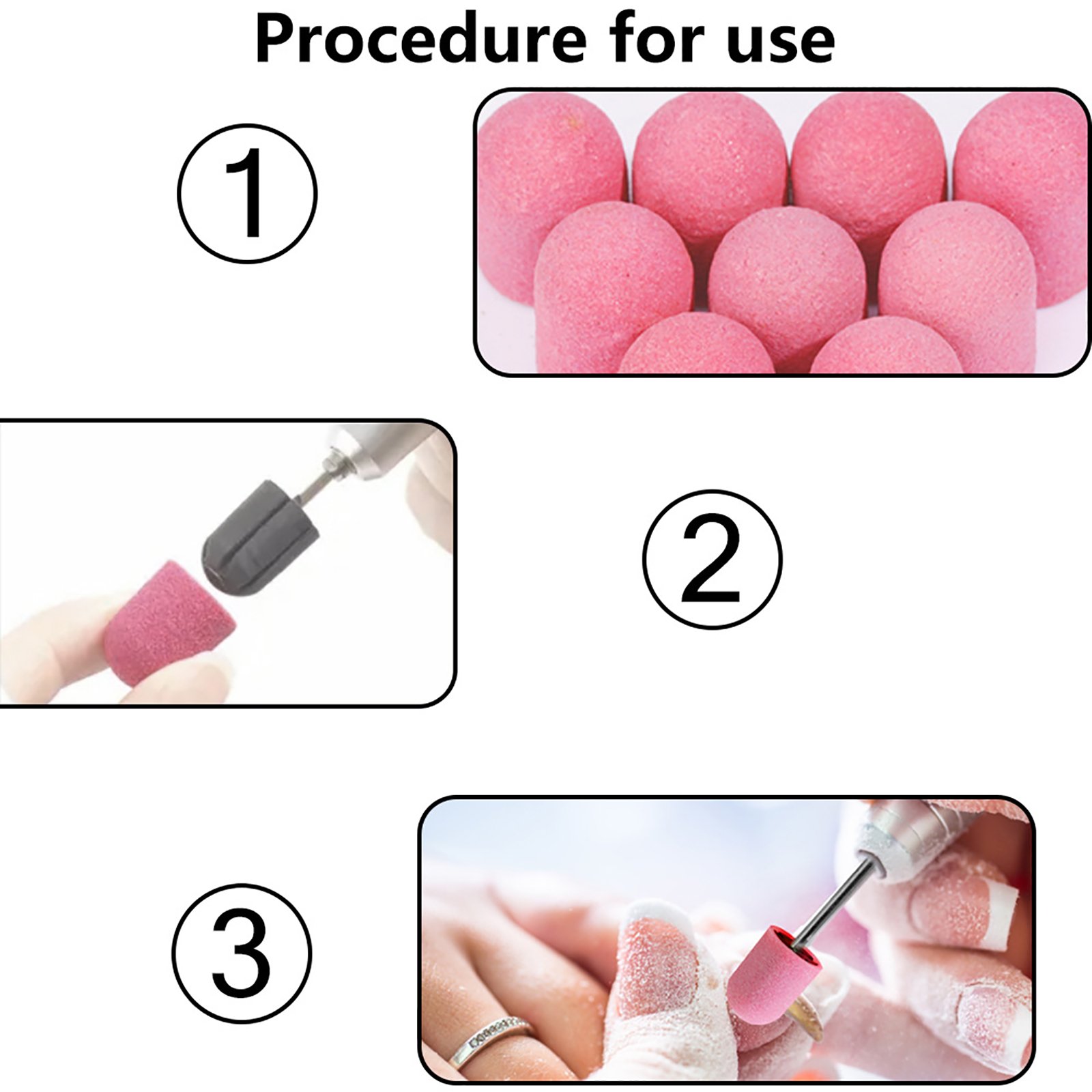 Procedure for use

①

②

③