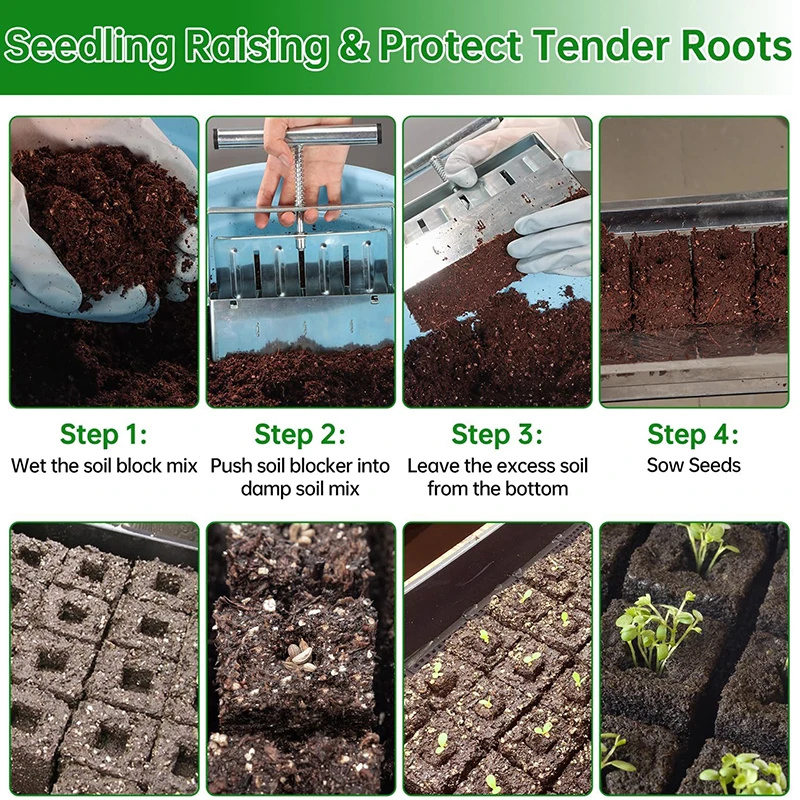 Seedling Raising & Protect Tender Roots

Step 1:
Wet the soil block mix

Step 2:
Push soil blocker into damp soil mix

Step 3:
Leave the excess soil from the bottom

Step 4:
Sow Seeds