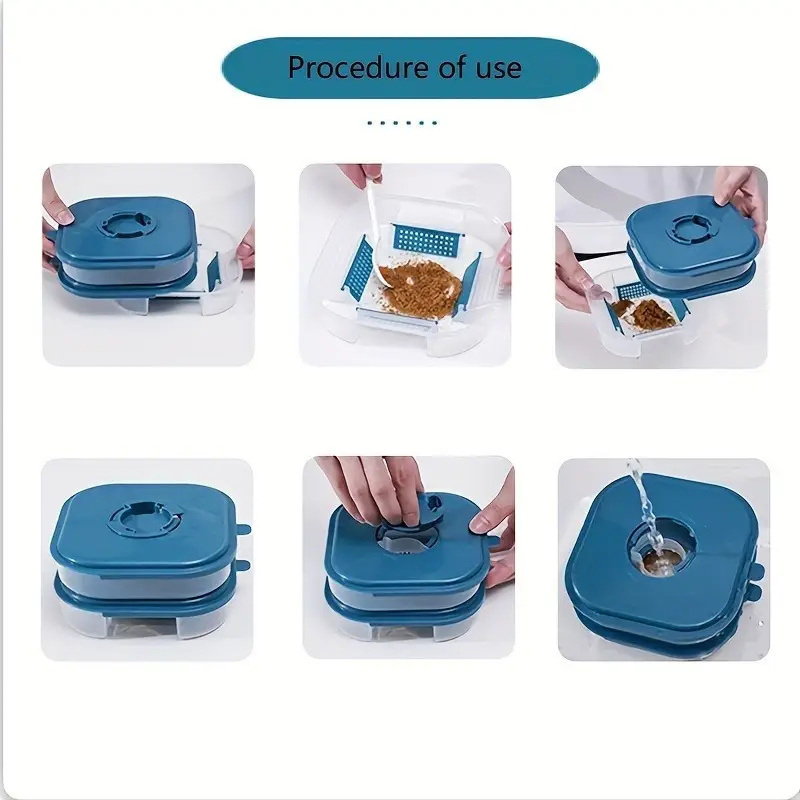 Procedure of use