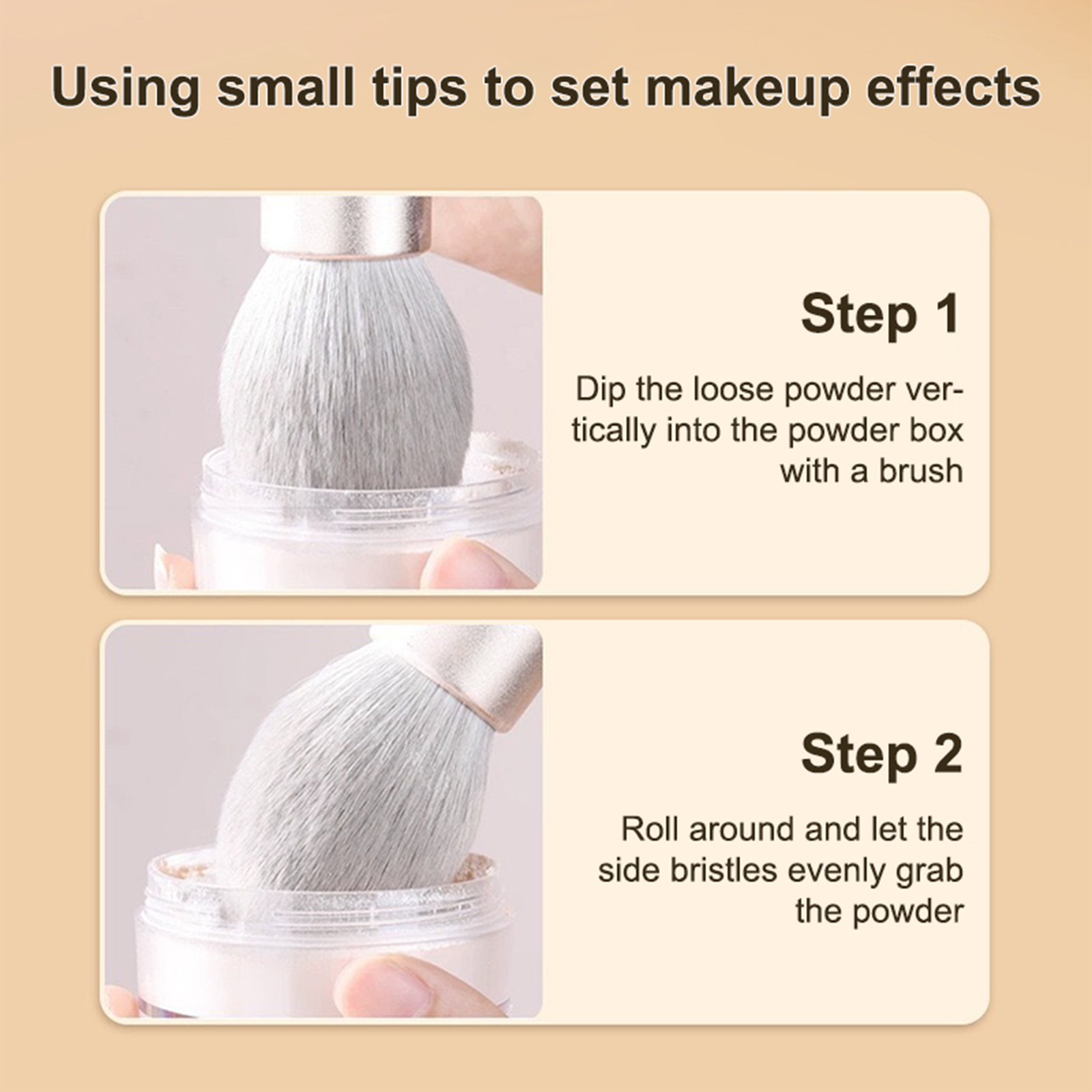 Using small tips to set makeup effects

Step 1

Dip the loose powder vertically into the powder box with a brush

Step 2

Roll around and let the side bristles evenly grab the powder