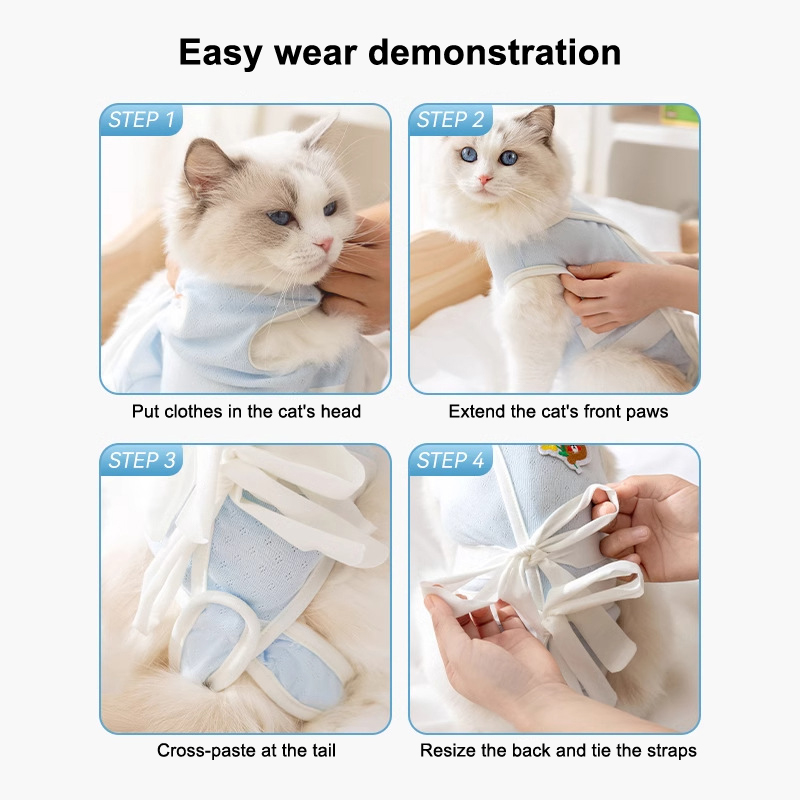 Easy wear demonstration

STEP 1

Put clothes in the cat's head

STEP 2

Extend the cat's front paws

STEP 3

Cross-paste at the tail

STEP 4

Resize the back and tie the straps