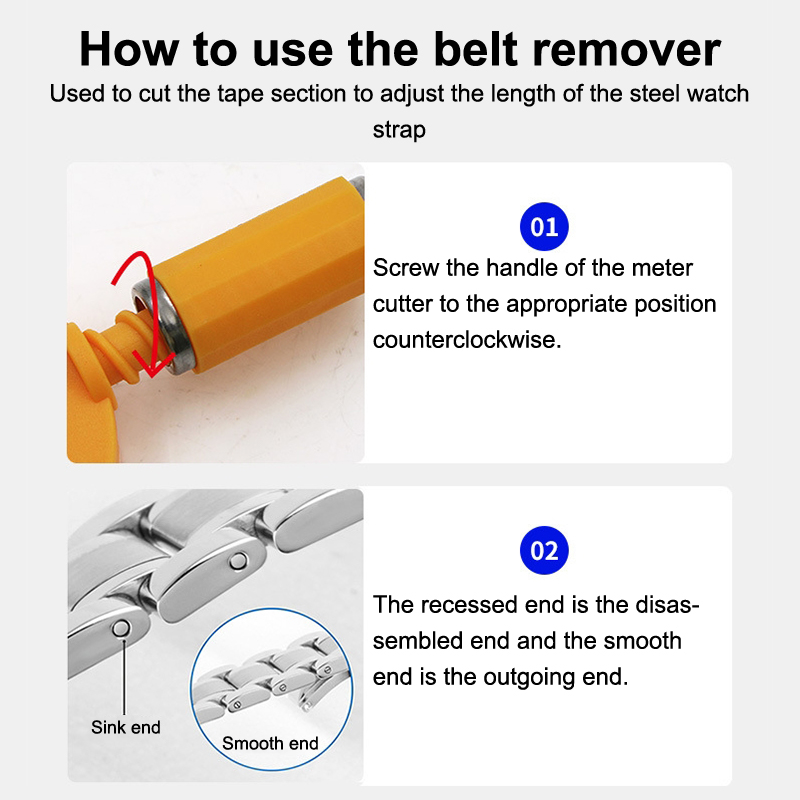 How to use the belt remover

Used to cut the tape section to adjust the length of the steel watch strap

01

Screw the handle of the meter cutter to the appropriate position counterclockwise.

Sink end

Smooth end

02

The recessed end is the disassembled end and the smooth end is the outgoing end.