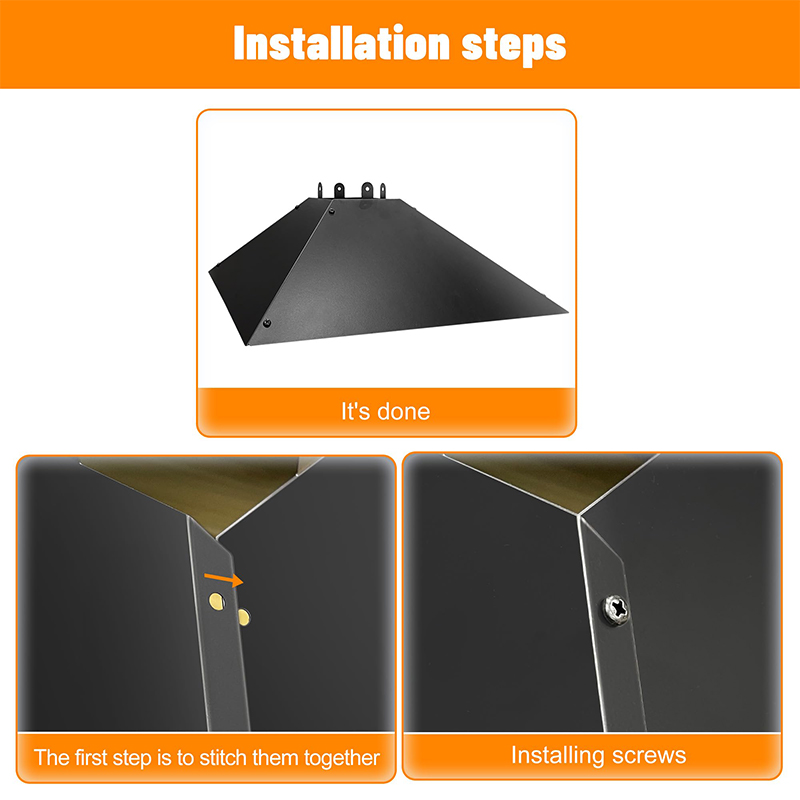 Installation steps

It's done

The first step is to stitch them together

Installing screws