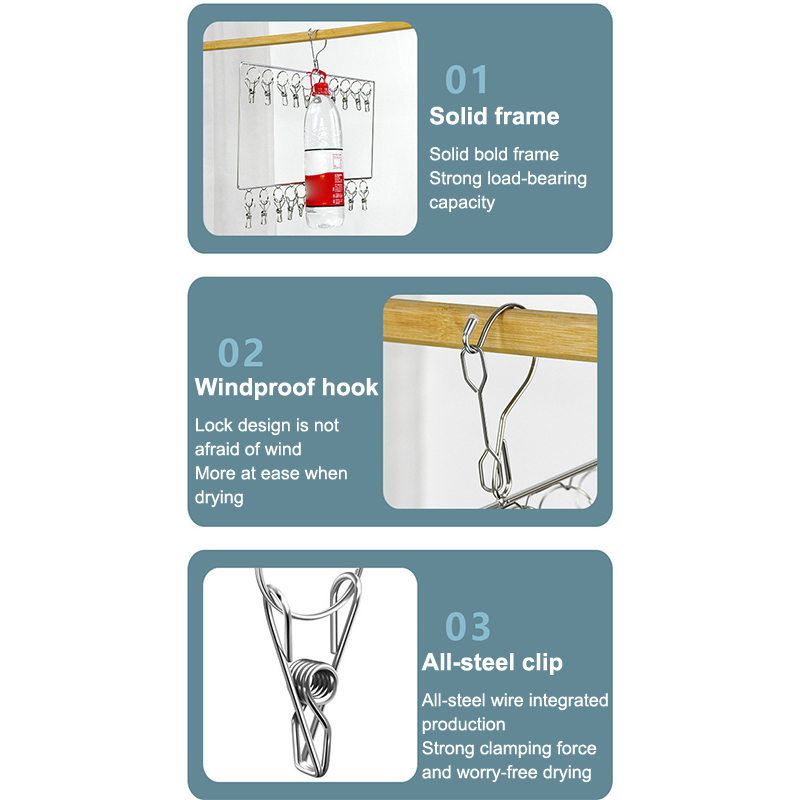 01
Solid frame
Solid bold frame
Strong load-bearing capacity

02
Windproof hook
Lock design is not afraid of wind
More at ease when drying

03
All-steel clip
All-steel wire integrated production
Strong clamping force and worry-free drying