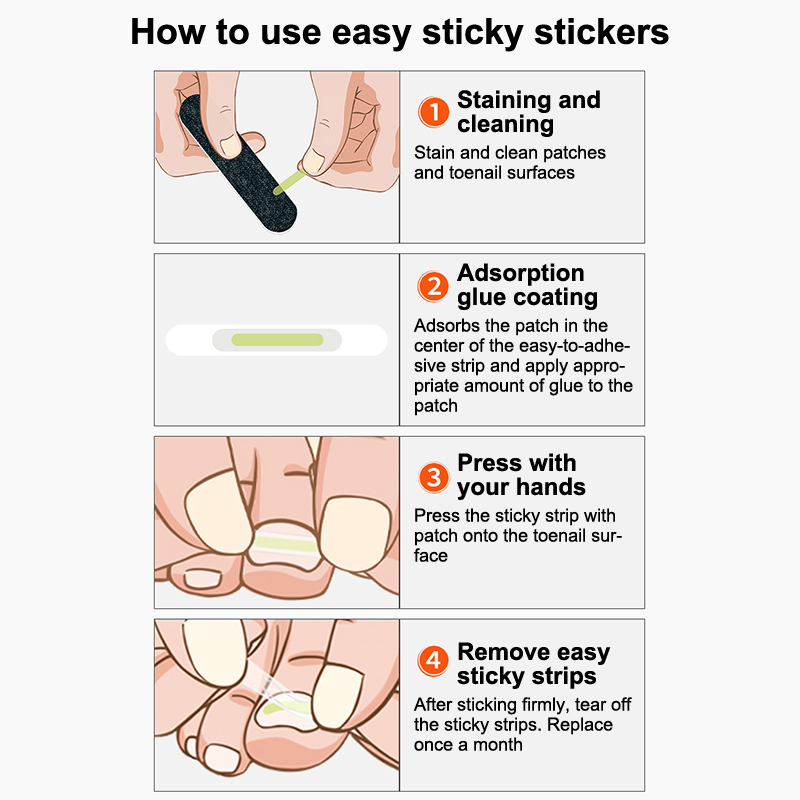 How to use easy sticky stickers

1 Staining and cleaning

Stain and clean patches and toenail surfaces

2 Adsorption glue coating

Adsorbs the patch in the center of the easy-to-adhesive strip and apply appropriate amount of glue to the patch

3 Press with your hands

Press the sticky strip with patch onto the toenail surface

4 Remove easy sticky strips

After sticking firmly, tear off the sticky strips. Replace once a month