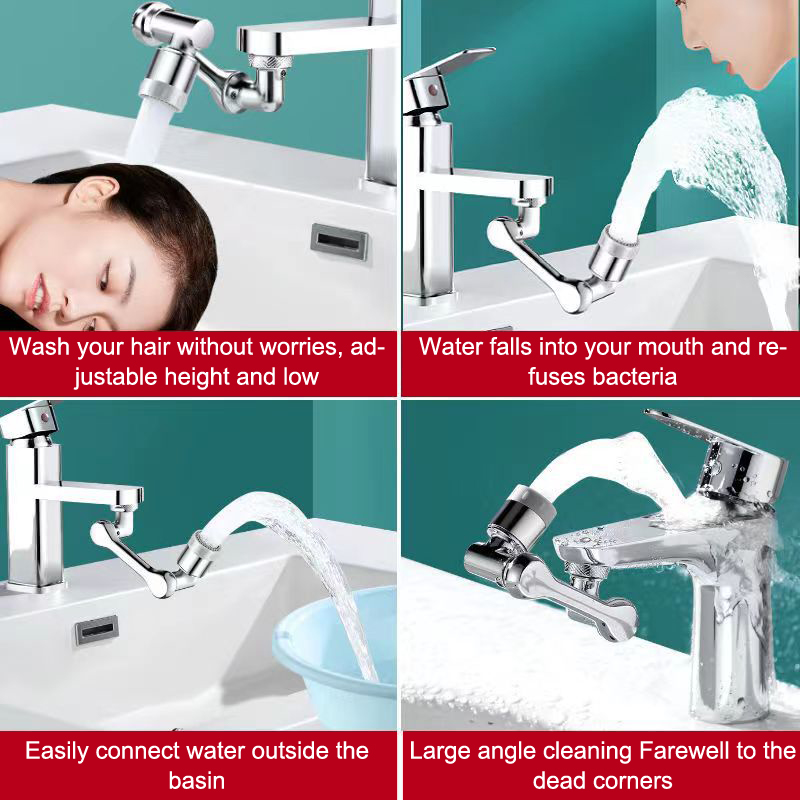 Wash your hair without worries, adjustable height and low

Water falls into your mouth and refuses bacteria

Easily connect water outside the basin

Large angle cleaning Farewell to the dead corners