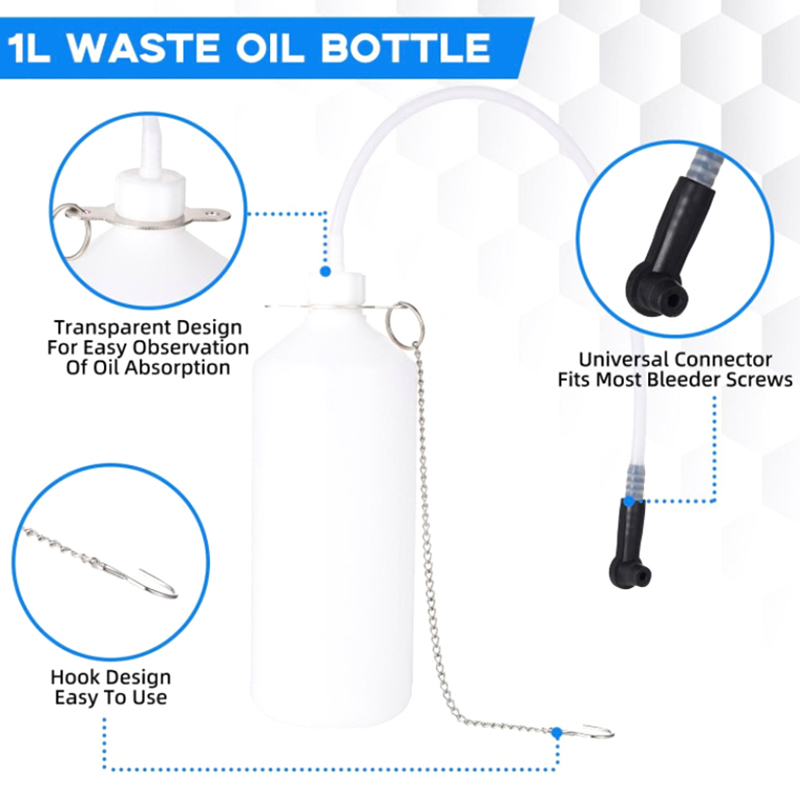 1L WASTE OIL BOTTLE

Transparent Design For Easy Observation Of Oil Absorption

Universal Connector Fits Most Bleeder Screws

Hook Design Easy To Use