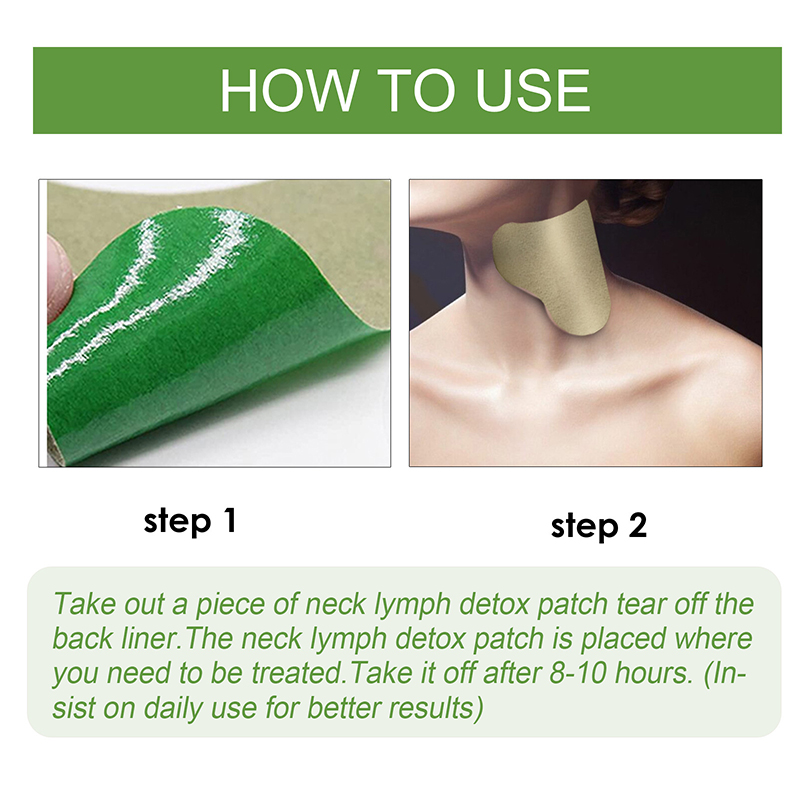 HOW TO USE

step 1

step 2

Take out a piece of neck lymph detox patch tear off the back liner.The neck lymph detox patch is placed where you need to be treated.Take it off after 8-10 hours. (Insist on daily use for better results)