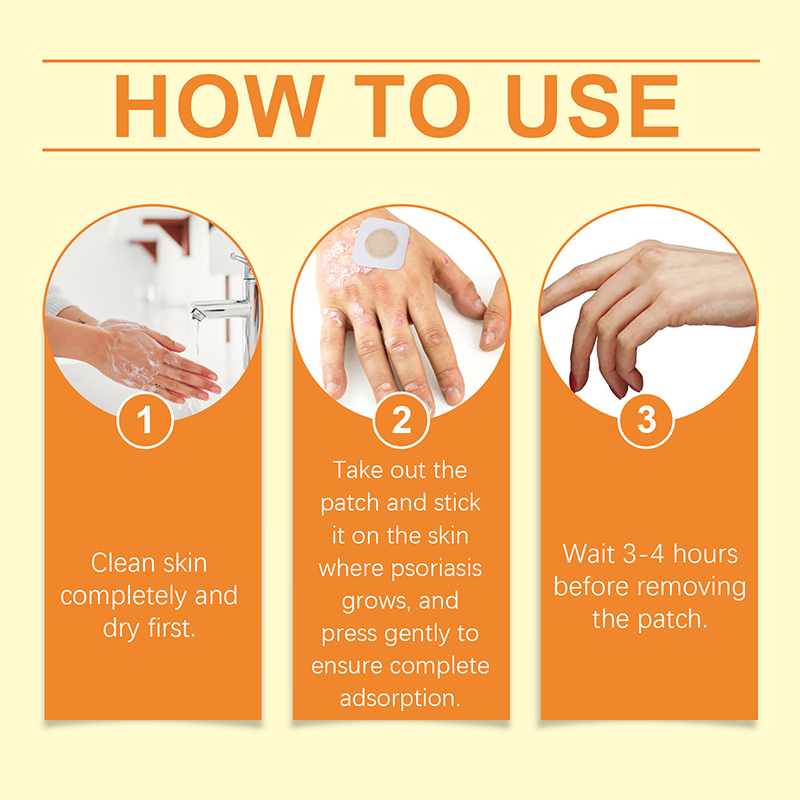 HOW TO USE

1

Clean skin completely and dry first.

2

Take out the patch and stick it on the skin where psoriasis grows, and press gently to ensure complete adsorption.

3

Wait 3-4 hours before removing the patch.