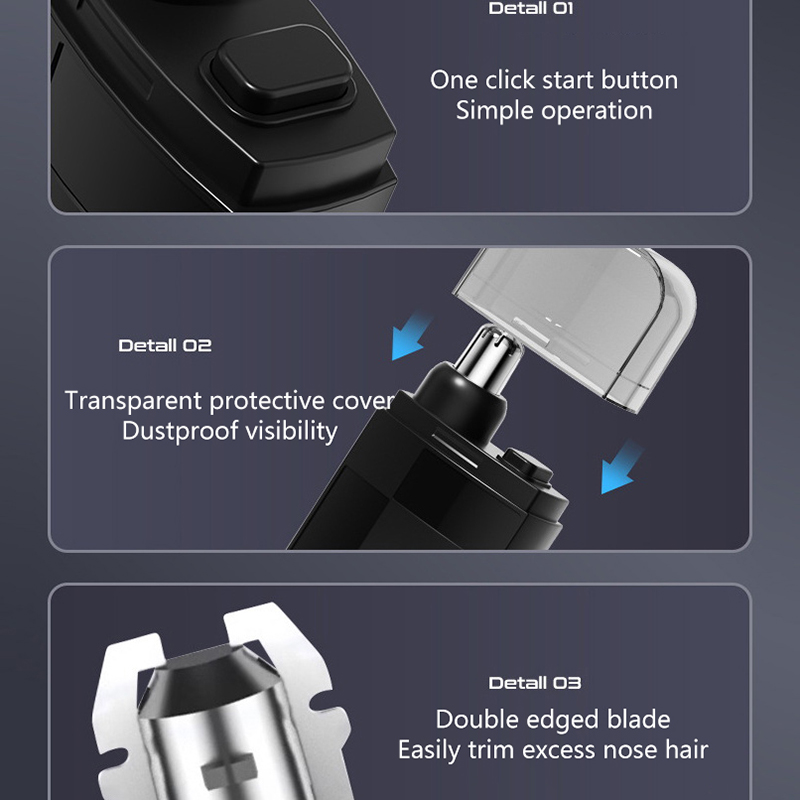 Detail 01

One click start button
Simple operation

Detail 02

Transparent protective cover
Dustproof visibility

Detail 03

Double edged blade
Easily trim excess nose hair