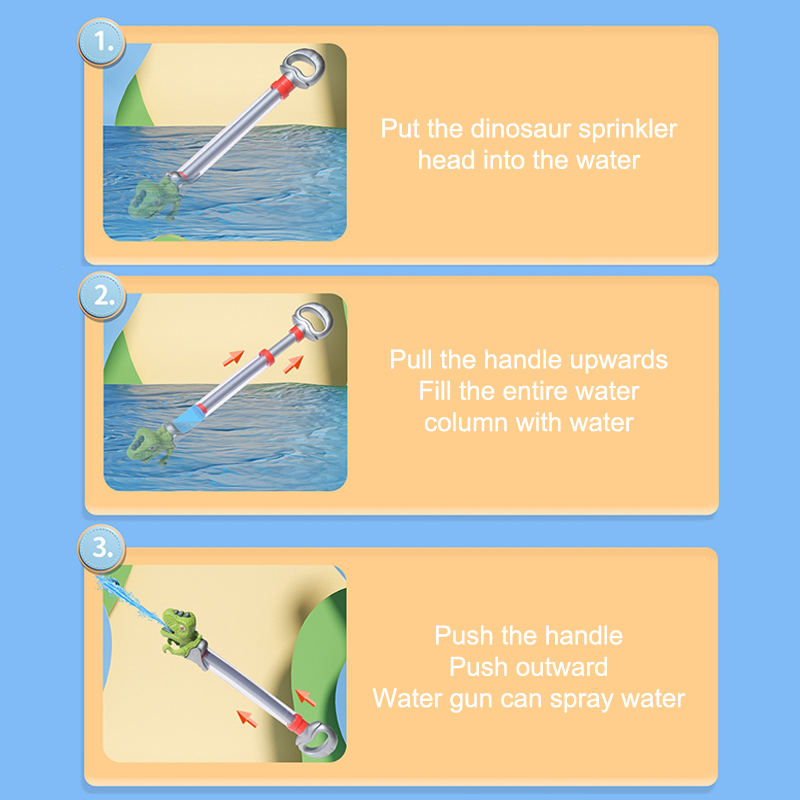 1.

Put the dinosaur sprinkler head into the water

2.

Pull the handle upwards
Fill the entire water column with water

3.

Push the handle
Push outward
Water gun can spray water