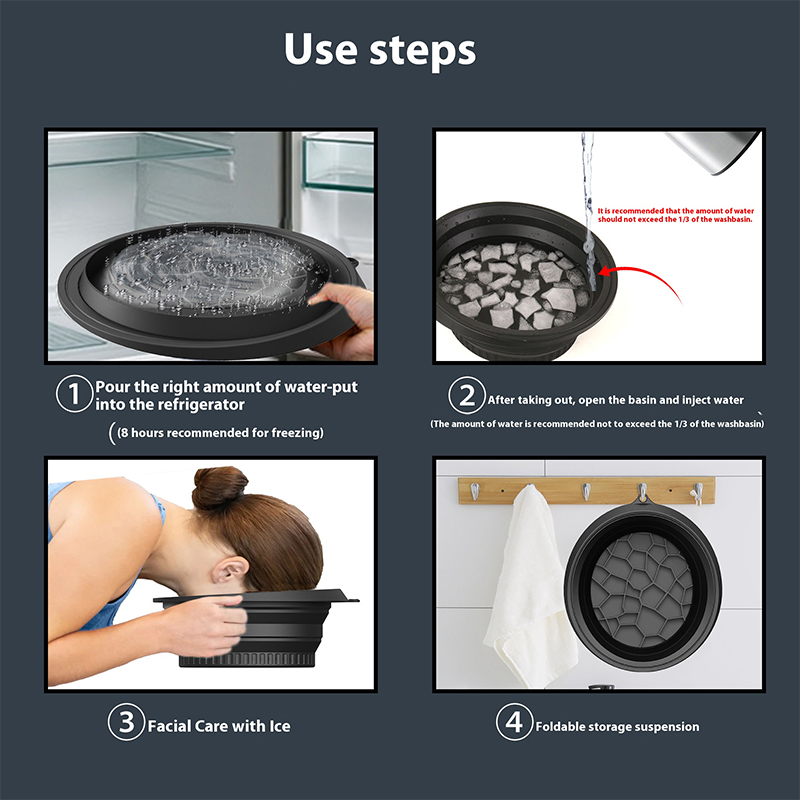 Use steps

It is recommended that the amount of water should not exceed the 1/3 of the washbasin.

1 Pour the right amount of water-put into the refrigerator

(8 hours recommended for freezing)

2 After taking out, open the basin and inject water

(The amount of water is recommended not to exceed the 1/3 of the washbasin)

3 Facial Care with Ice

4 Foldable storage suspension