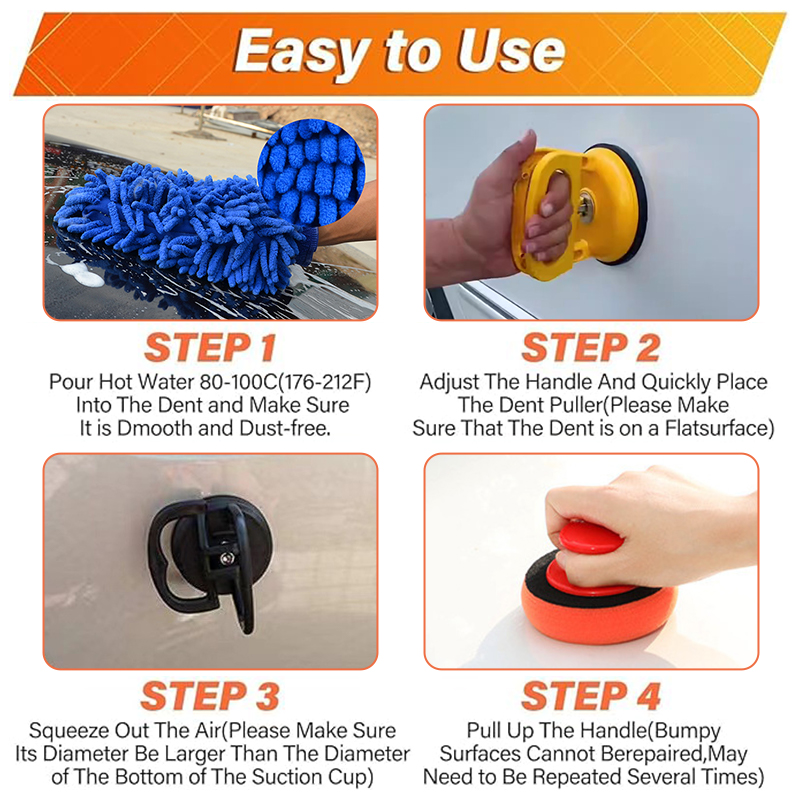 Easy to Use

STEP 1
Pour Hot Water 80-100C(176-212F) Into The Dent and Make Sure It is Dmooth and Dust-free.

STEP 2
Adjust The Handle And Quickly Place The Dent Puller(Please Make Sure That The Dent is on a Flatsurface)

STEP 3
Squeeze Out The Air(Please Make Sure Its Diameter Be Larger Than The Diameter of The Bottom of The Suction Cup)

STEP 4
Pull Up The Handle(Bumpy Surfaces Cannot Berepaired,May Need to Be Repeated Several Times)