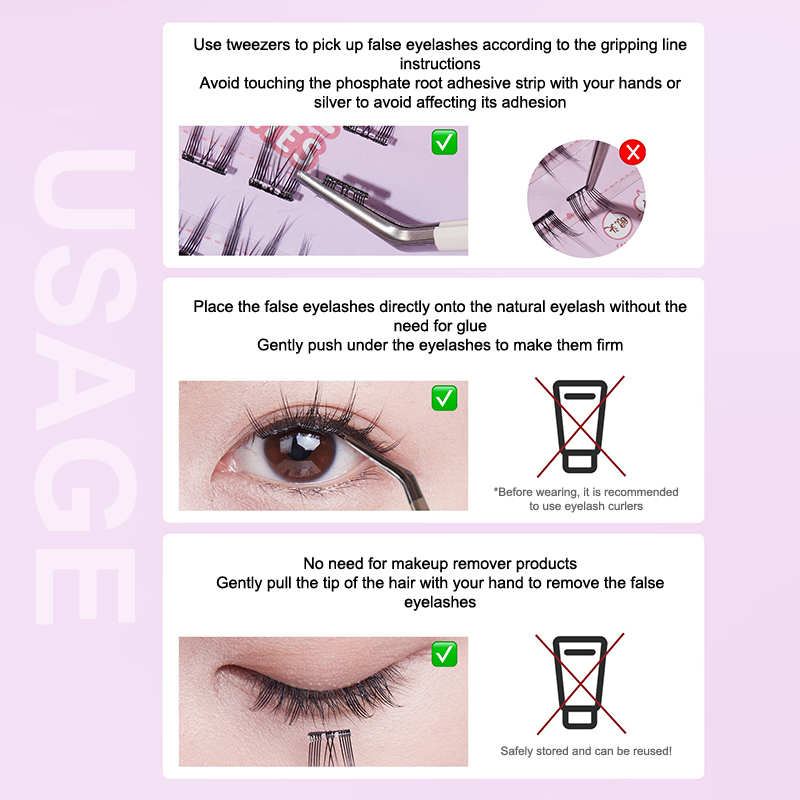 USAGE

Use tweezers to pick up false eyelashes according to the gripping line instructions
Avoid touching the phosphate root adhesive strip with your hands or silver to avoid affecting its adhesion

Place the false eyelashes directly onto the natural eyelash without the need for glue
Gently push under the eyelashes to make them firm

*Before wearing, it is recommended to use eyelash curlers

No need for makeup remover products
Gently pull the tip of the hair with your hand to remove the false eyelashes

Safely stored and can be reused!