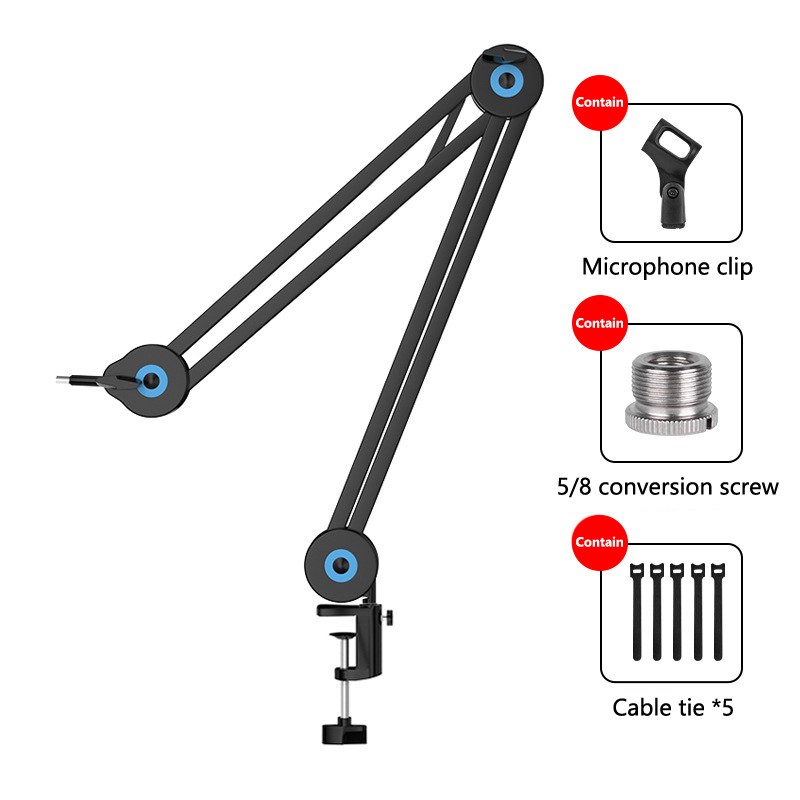 Contain

Microphone clip

Contain

5/8 conversion screw

Contain

Cable tie *5