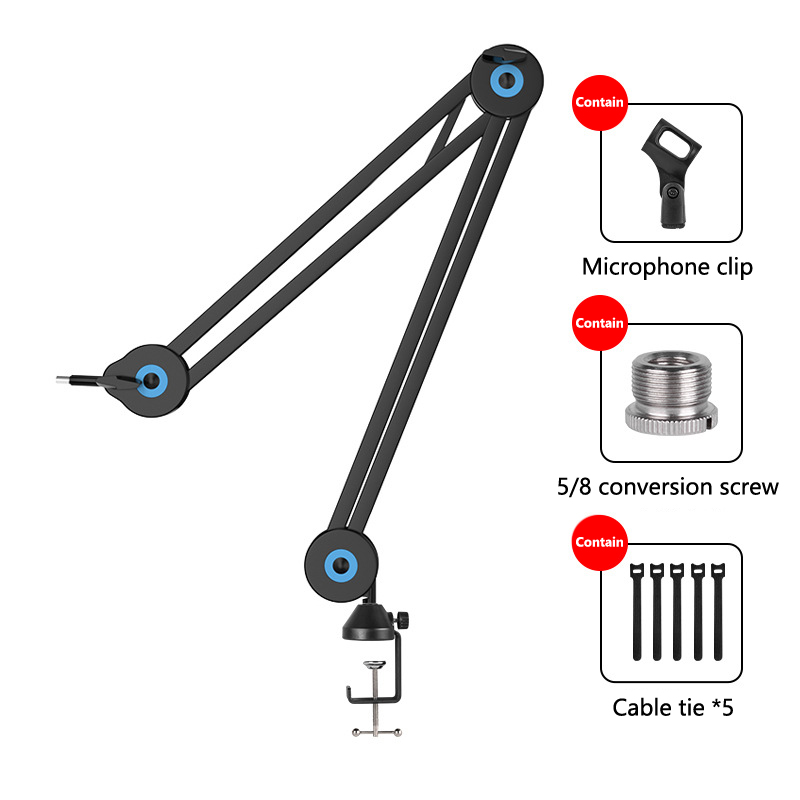 Contain

Microphone clip

Contain

5/8 conversion screw

Contain

Cable tie *5