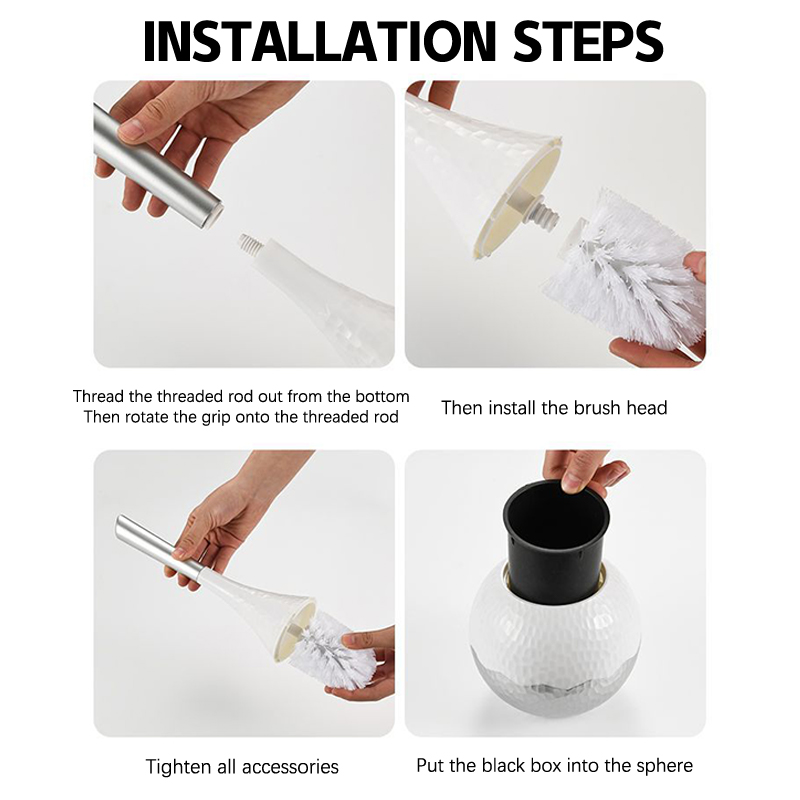 INSTALLATION STEPS

Thread the threaded rod out from the bottom
Then rotate the grip onto the threaded rod

Then install the brush head

Tighten all accessories

Put the black box into the sphere