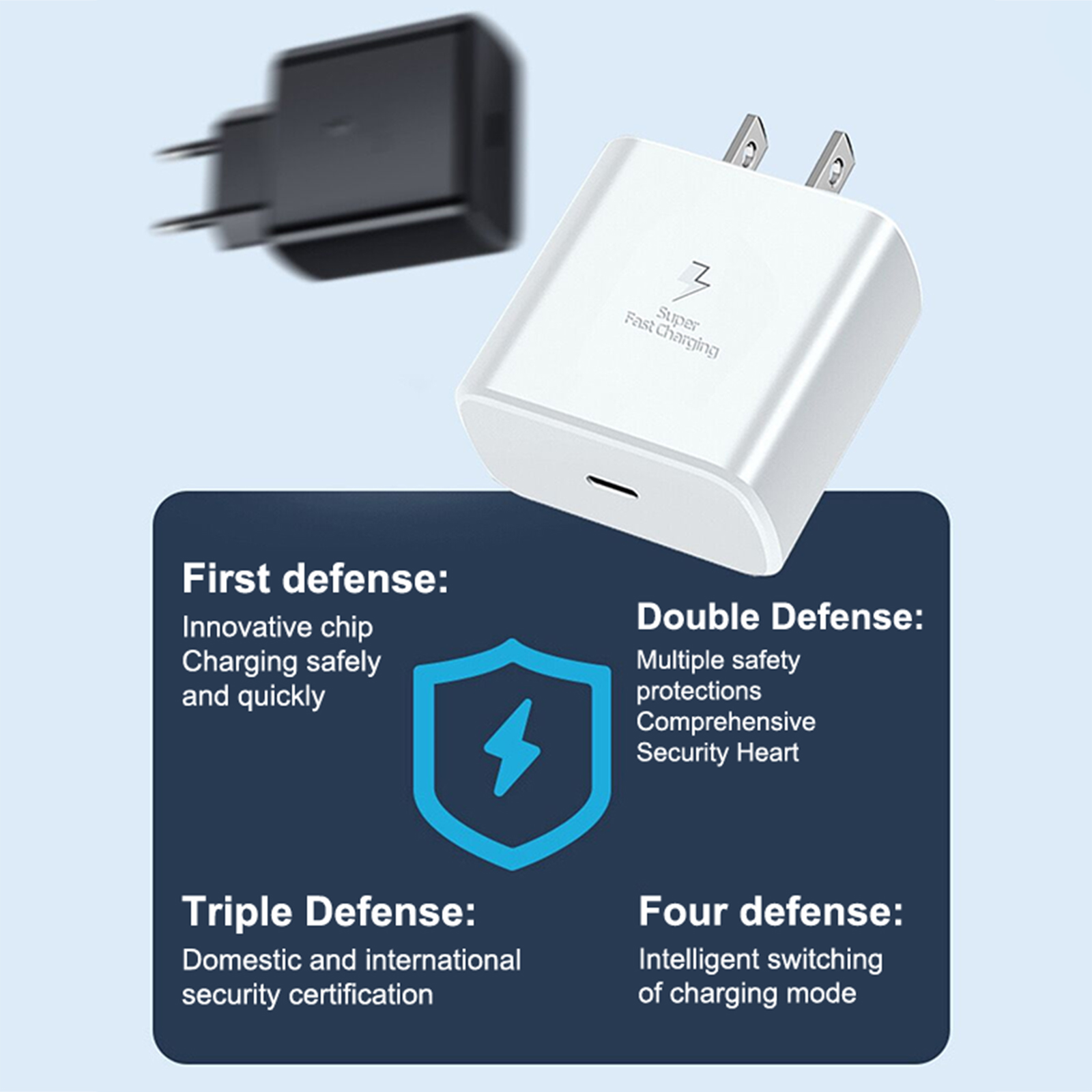 Super Fast Charging

First defense:
Innovative chip
Charging safely
and quickly

Double Defense:
Multiple safety
protections
Comprehensive
Security Heart

Triple Defense:
Domestic and international
security certification

Four defense:
Intelligent switching
of charging mode