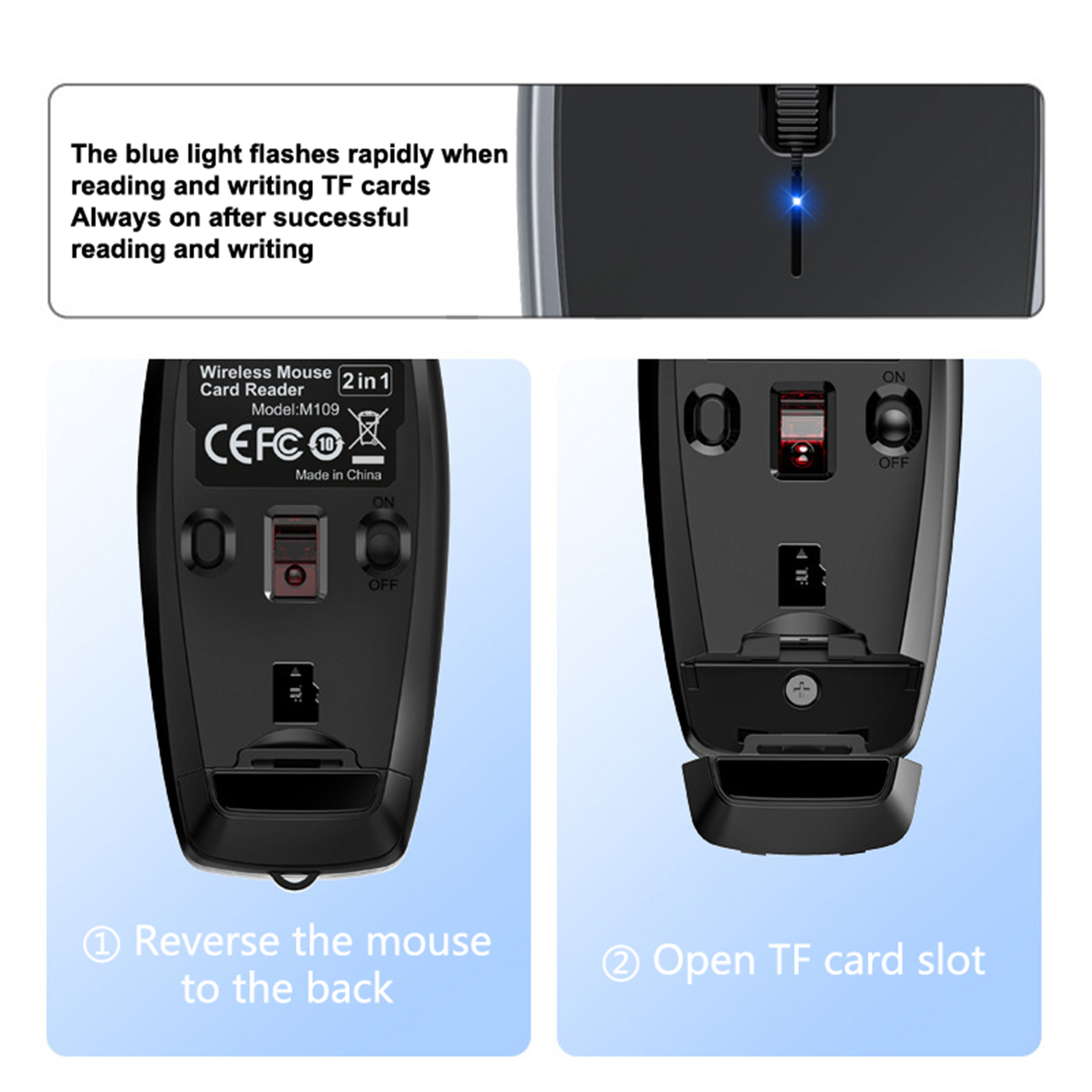 The blue light flashes rapidly when reading and writing TF cards
Always on after successful reading and writing

Wireless Mouse
Card Reader
2 in 1
Model:M109
CE FC 10
Made in China
ON
OFF

① Reverse the mouse to the back

ON
OFF

② Open TF card slot