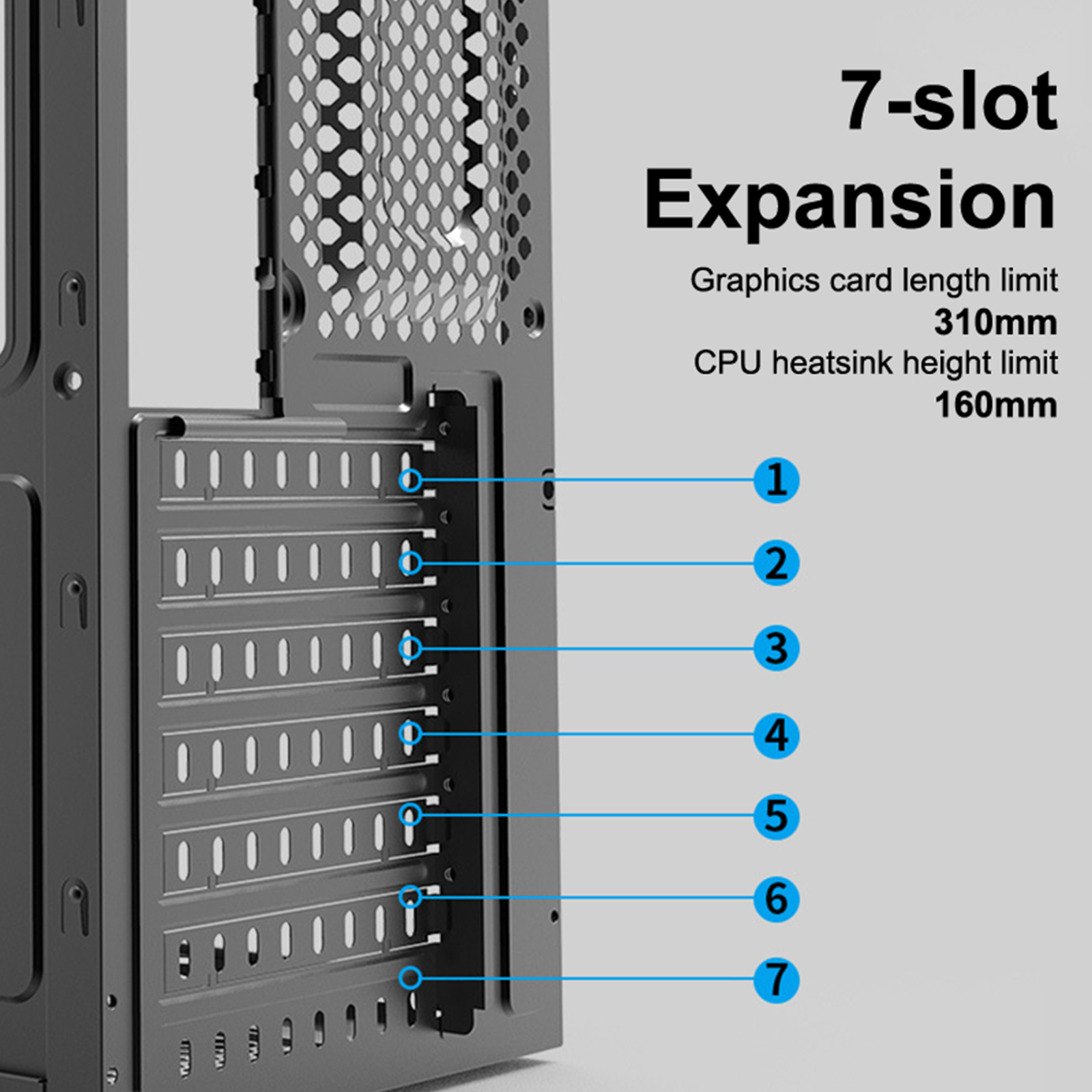 7-slot Expansion

Graphics card length limit
310mm
CPU heatsink height limit
160mm

1
2
3
4
5
6
7