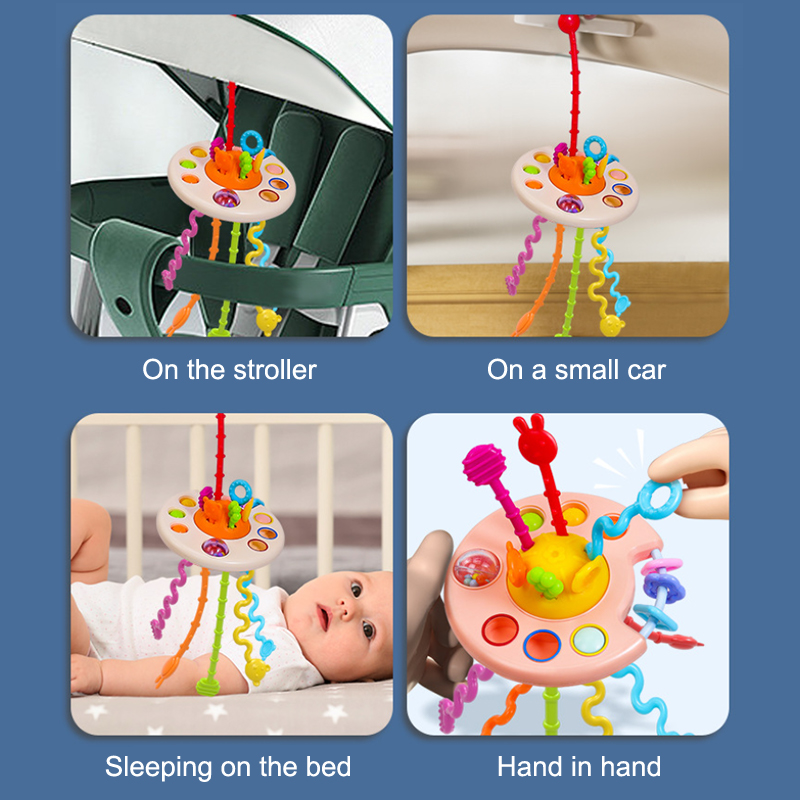 On the stroller

On a small car

Sleeping on the bed

Hand in hand