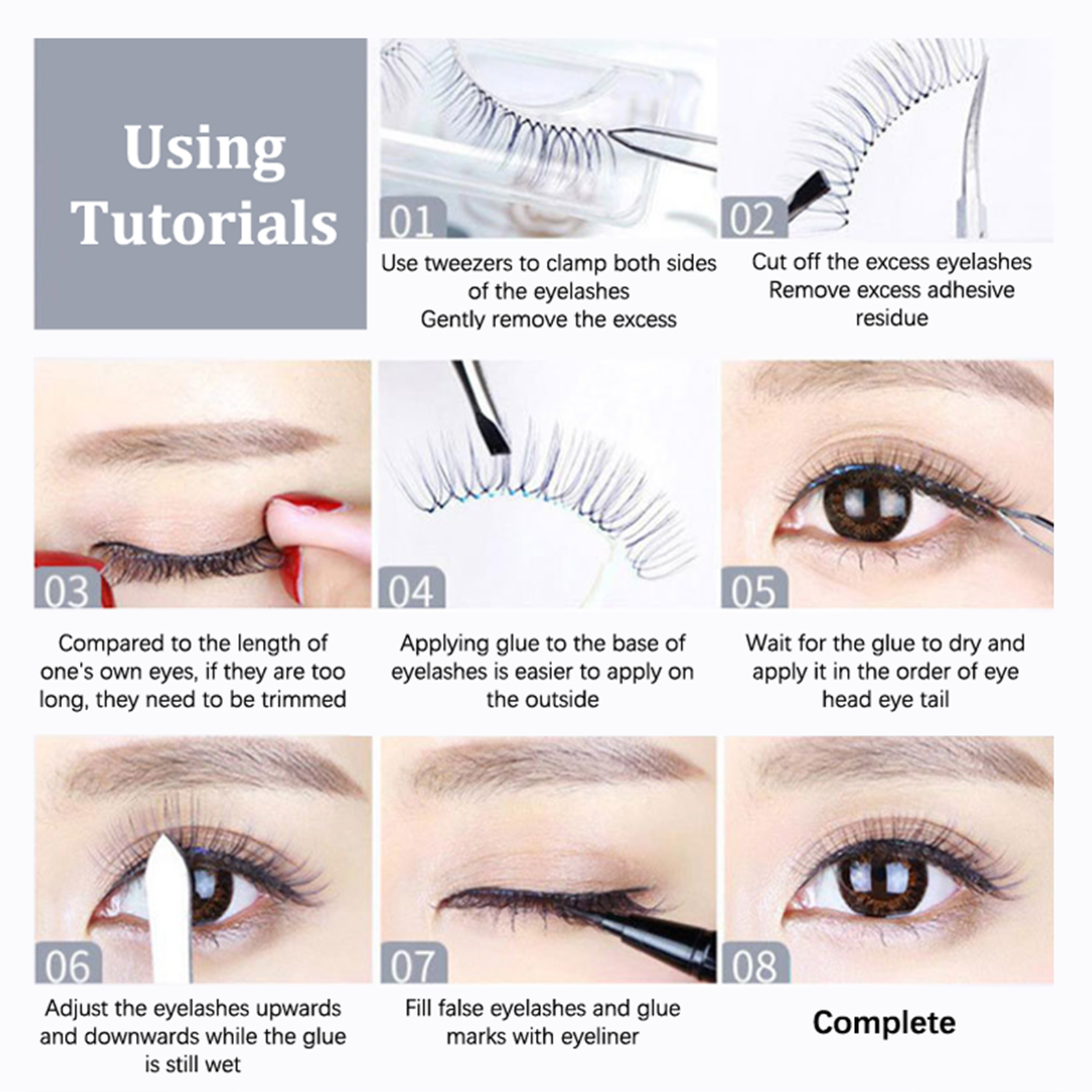 Using Tutorials

01
Use tweezers to clamp both sides of the eyelashes
Gently remove the excess

02
Cut off the excess eyelashes
Remove excess adhesive residue

03
Compared to the length of one's own eyes, if they are too long, they need to be trimmed

04
Applying glue to the base of eyelashes is easier to apply on the outside

05
Wait for the glue to dry and apply it in the order of eye head eye tail

06
Adjust the eyelashes upwards and downwards while the glue is still wet

07
Fill false eyelashes and glue marks with eyeliner

08
Complete