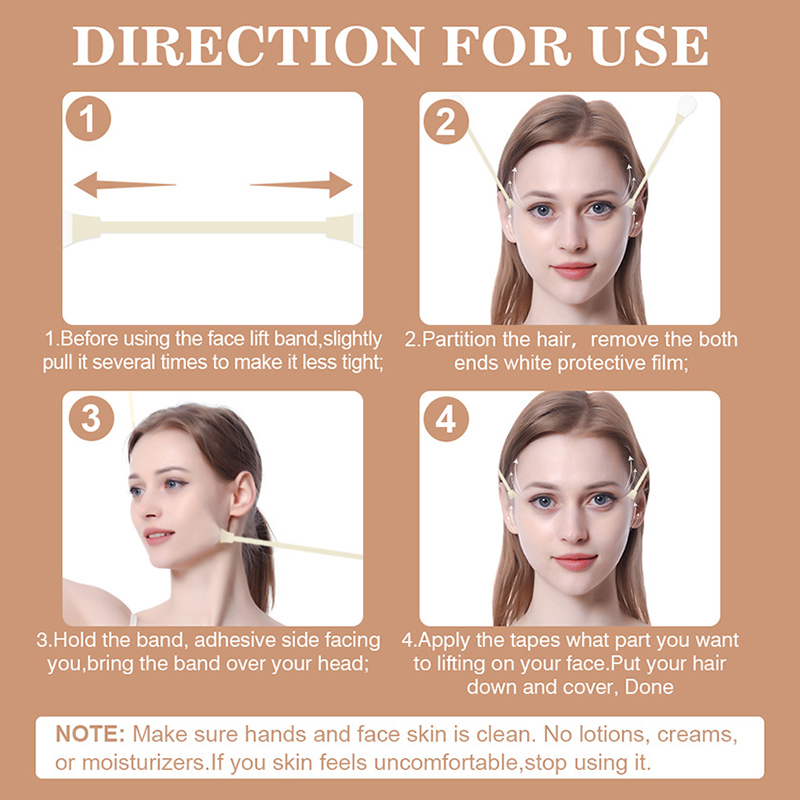 DIRECTION FOR USE

1

1.Before using the face lift band,slightly pull it several times to make it less tight;

2

2.Partition the hair， remove the both ends white protective film;

3

3.Hold the band, adhesive side facing you,bring the band over your head;

4

4.Apply the tapes what part you want to lifting on your face.Put your hair down and cover, Done

NOTE: Make sure hands and face skin is clean. No lotions, creams, or moisturizers.If you skin feels uncomfortable,stop using it.