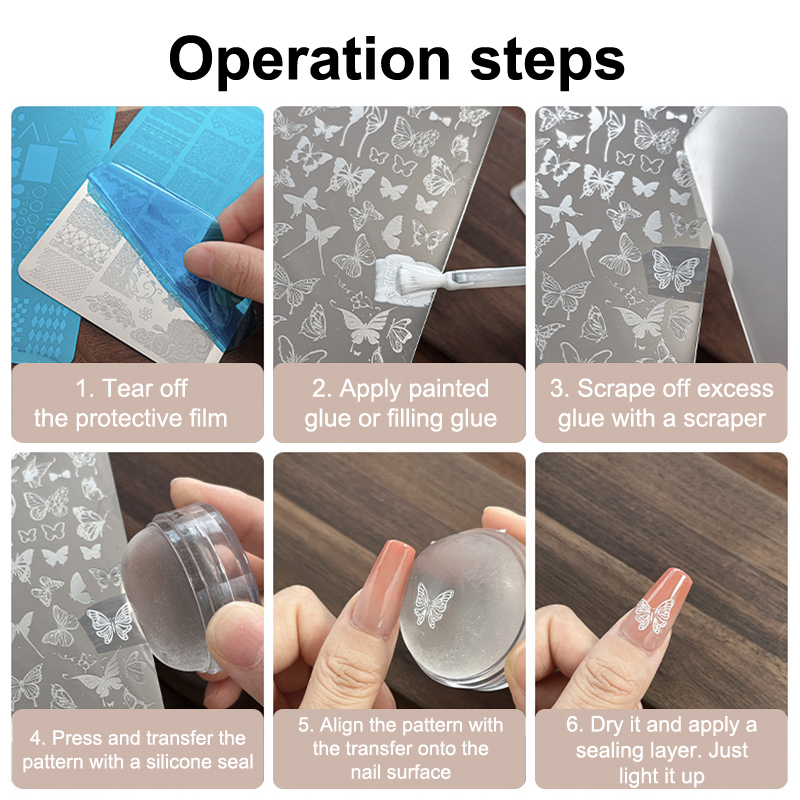 Operation steps

1. Tear off the protective film

2. Apply painted glue or filling glue

3. Scrape off excess glue with a scraper

4. Press and transfer the pattern with a silicone seal

5. Align the pattern with the transfer onto the nail surface

6. Dry it and apply a sealing layer. Just light it up