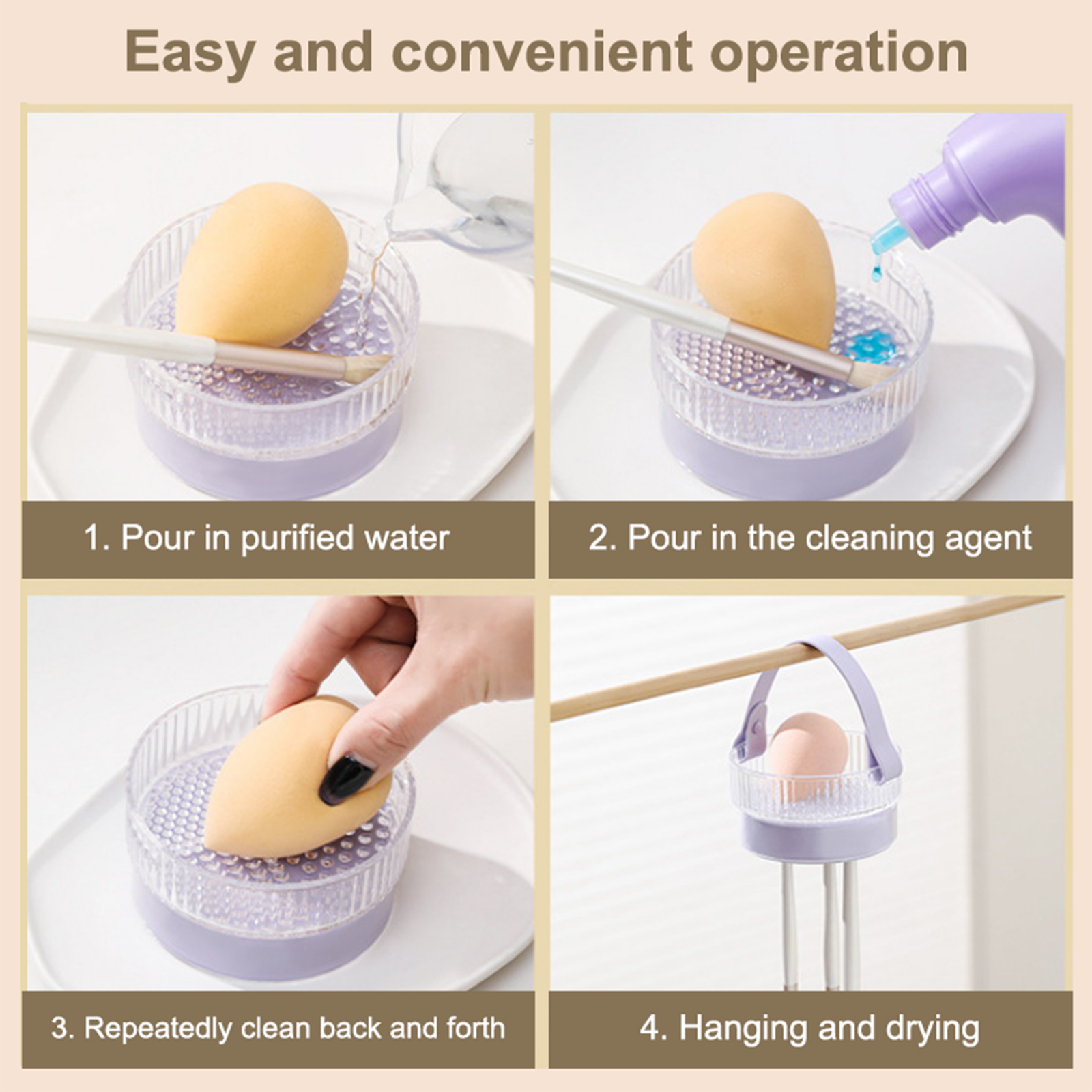 Easy and convenient operation

1. Pour in purified water

2. Pour in the cleaning agent

3. Repeatedly clean back and forth

4. Hanging and drying