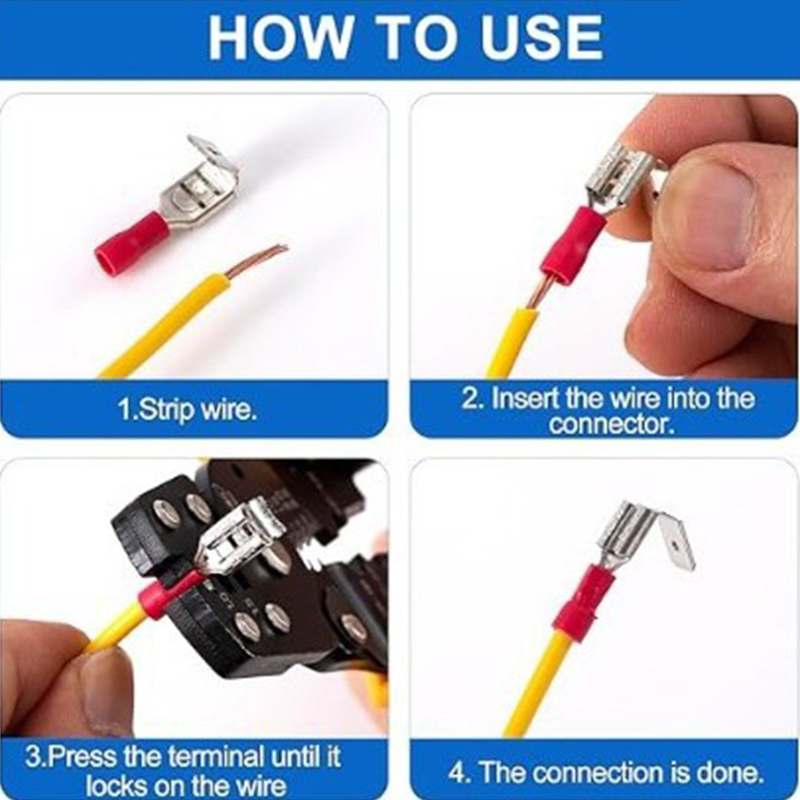 HOW TO USE

1.Strip wire.

2. Insert the wire into the connector.

3.Press the terminal until it locks on the wire

4. The connection is done.