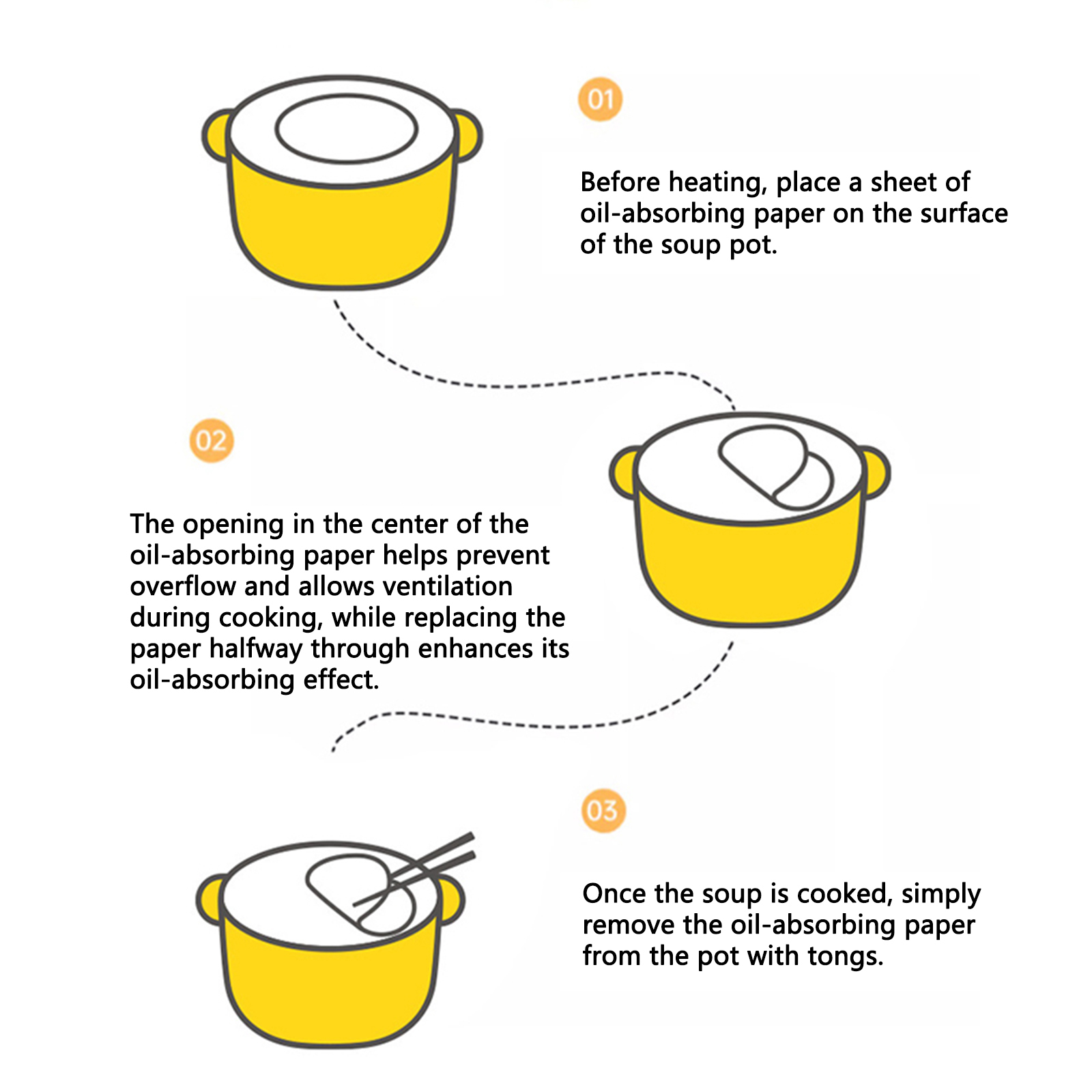 01

Before heating, place a sheet of oil-absorbing paper on the surface of the soup pot.

02

The opening in the center of the oil-absorbing paper helps prevent overflow and allows ventilation during cooking, while replacing the paper halfway through enhances its oil-absorbing effect.

03

Once the soup is cooked, simply remove the oil-absorbing paper from the pot with tongs.