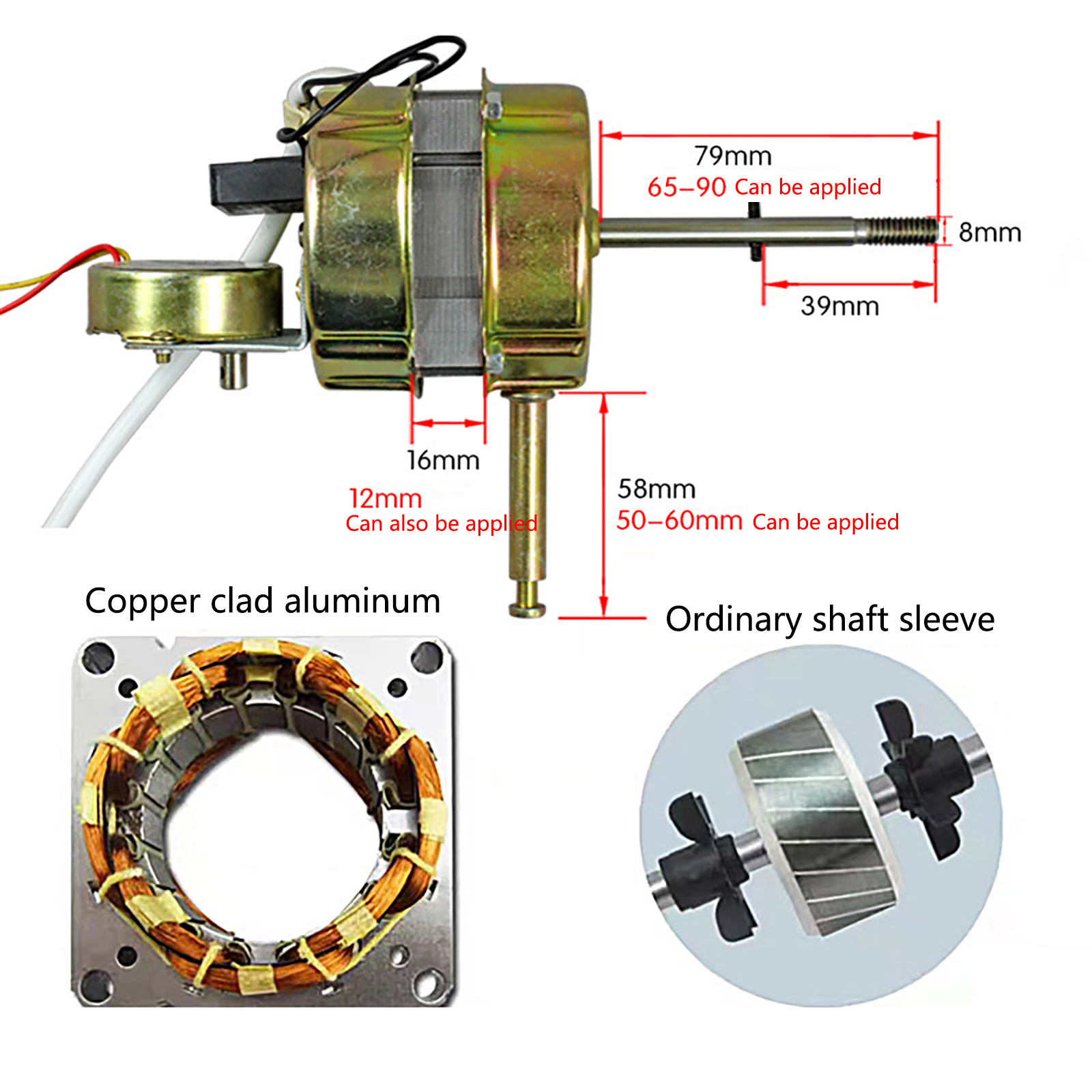 79mm
65–90 Can be applied

8mm

39mm

16mm

12mm
Can also be applied

58mm
50–60mm Can be applied

Copper clad aluminum

Ordinary shaft sleeve