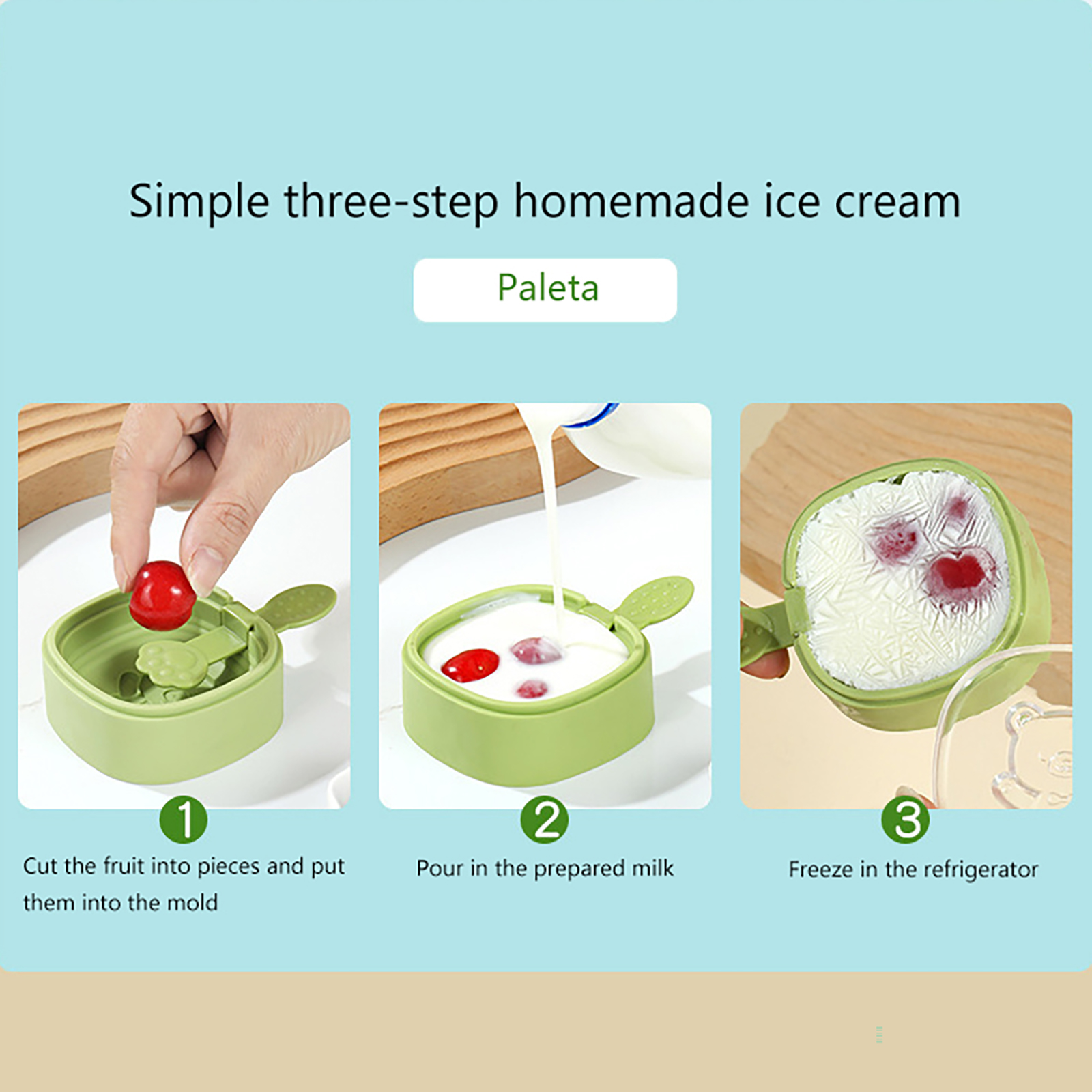 Simple three-step homemade ice cream

Paleta

1
Cut the fruit into pieces and put them into the mold

2
Pour in the prepared milk

3
Freeze in the refrigerator